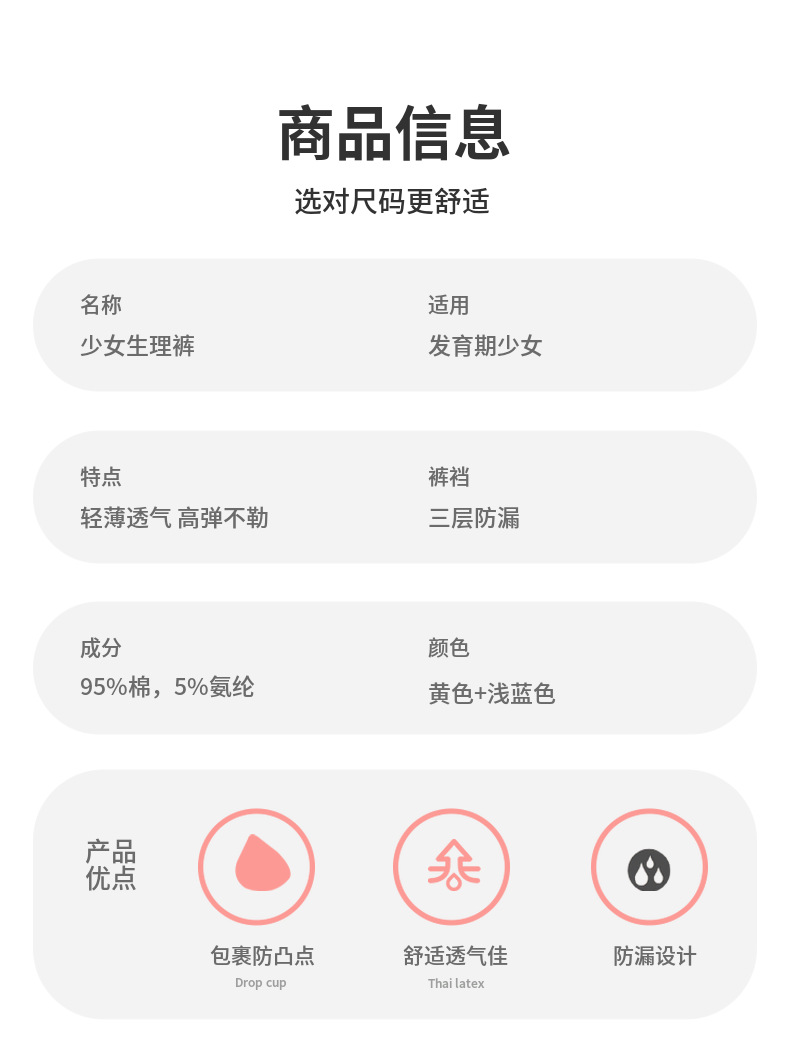 商品信息

选对尺码更舒适

名称
少女生理裤

适用
发育期少女

特点
轻薄透气 高弹不勒

裤裆
三层防漏

成分
95%棉，5%氨纶

颜色
黄色+浅蓝色

产品
优点

包裹防凸点
Drop cup

舒适透气佳
Thai latex

防漏设计