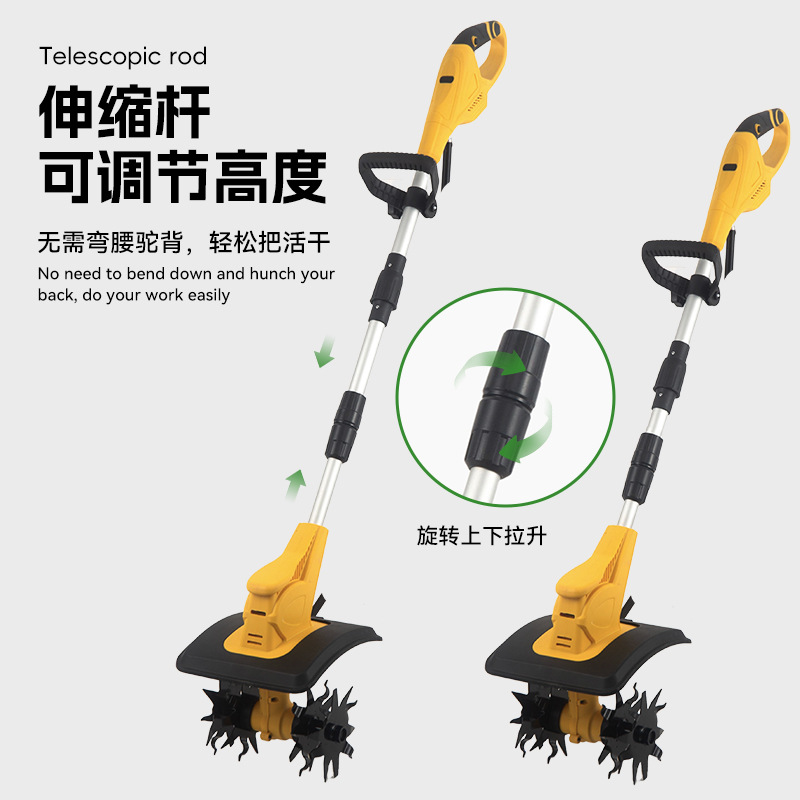 Telescopic rod

伸缩杆
可调节高度

无需弯腰驼背，轻松把活干

No need to bend down and hunch your back, do your work easily

旋转上下拉升