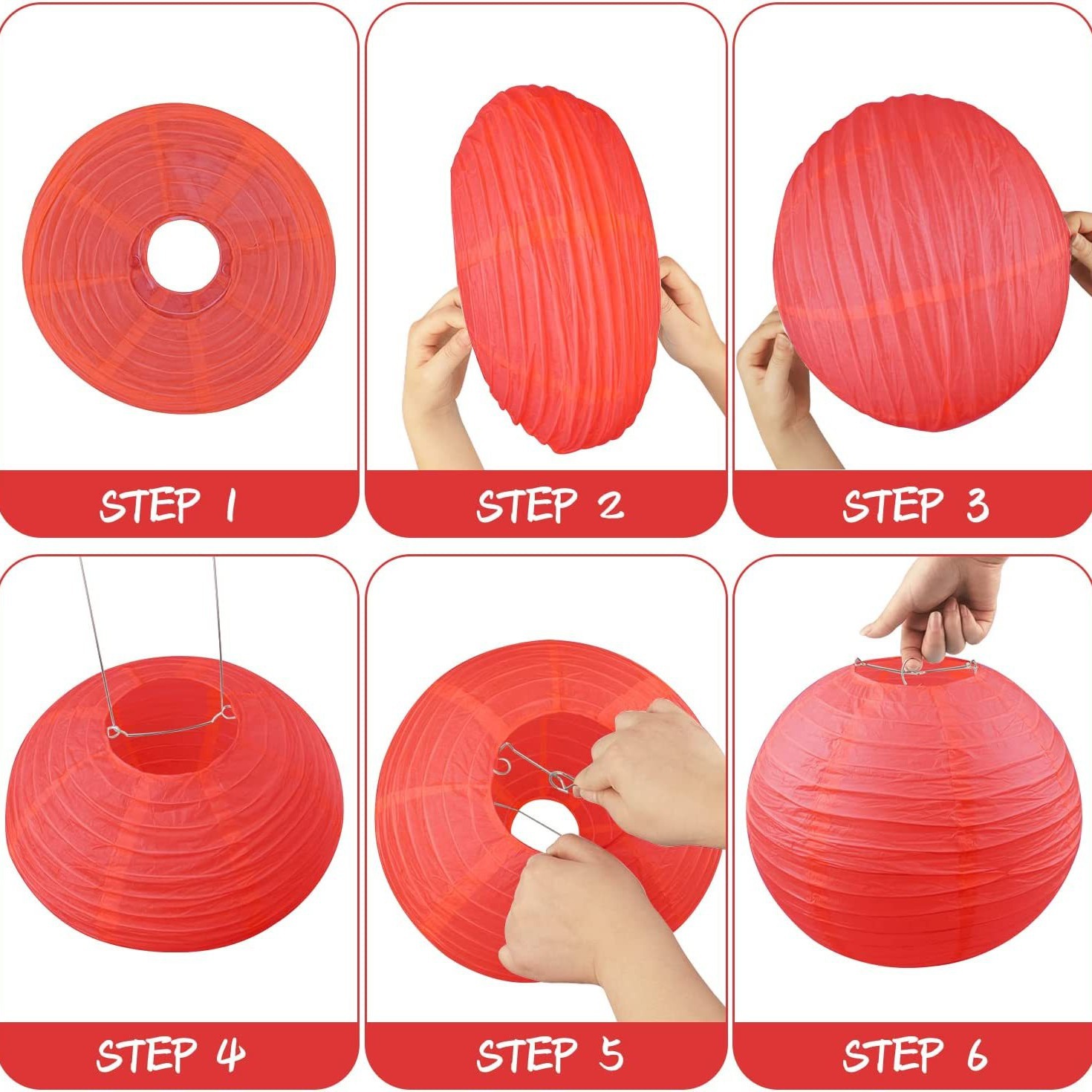 STEP 1

STEP 2

STEP 3

STEP 4

STEP 5

STEP 6