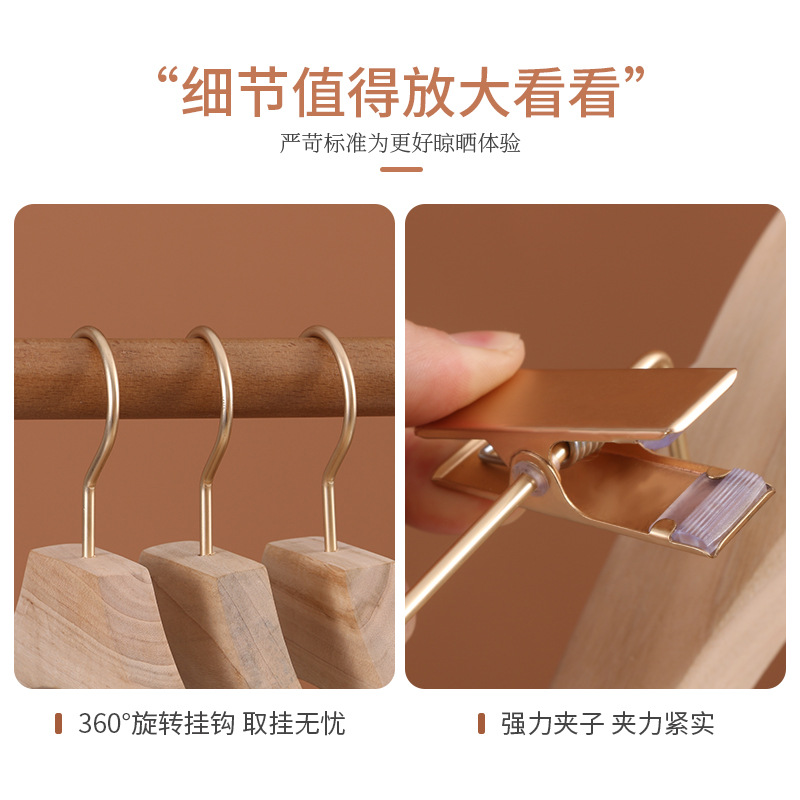 “细节值得放大看看”

严苛标准为更好晾晒体验

360°旋转挂钩 取挂无忧

强力夹子 夹力紧实