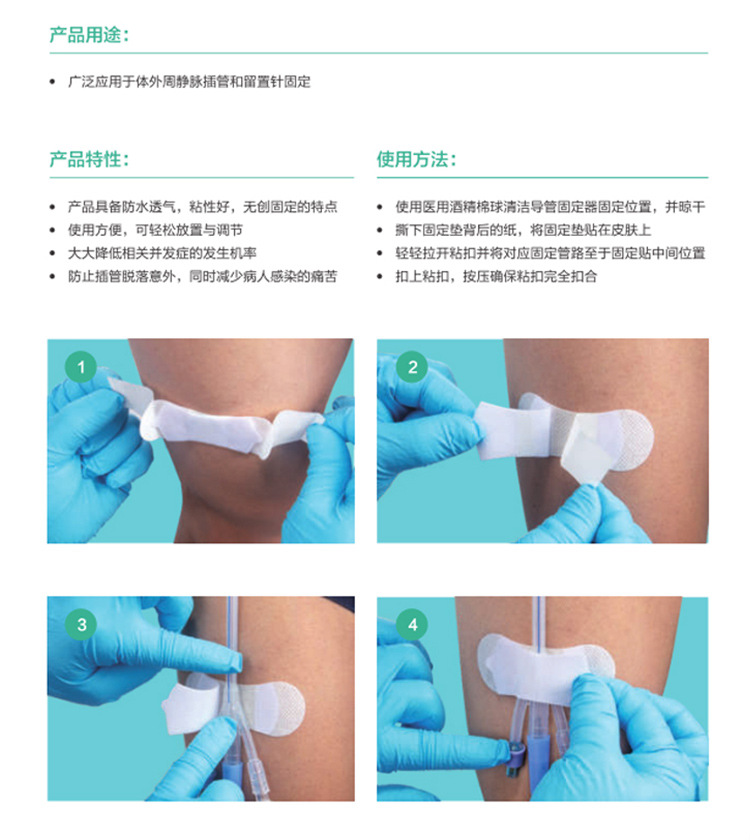 产品用途：

• 广泛应用于体外周静脉插管和留置针固定

产品特性：

• 产品具备防水透气，粘性好，无创固定的特点
• 使用方便，可轻松放置与调节
• 大大降低相关并发症的发生机率
• 防止插管脱落意外，同时减少病人感染的痛苦

使用方法：

• 使用医用酒精棉球清洁导管固定器固定位置，并晾干
• 撕下固定垫背后的纸，将固定垫贴在皮肤上
• 轻轻拉开粘扣并将对应固定管路至于固定贴中间位置
• 扣上粘扣，按压确保粘扣完全扣合

1

2

3

4