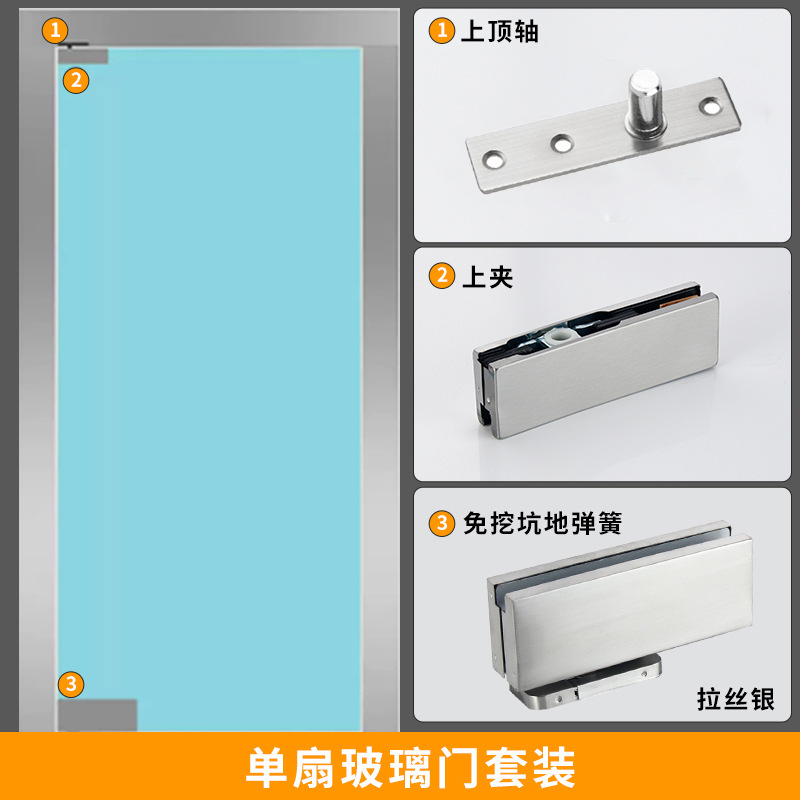 1
2
3

1 上顶轴

2 上夹

3 免挖坑地弹簧

拉丝银

单扇玻璃门套装