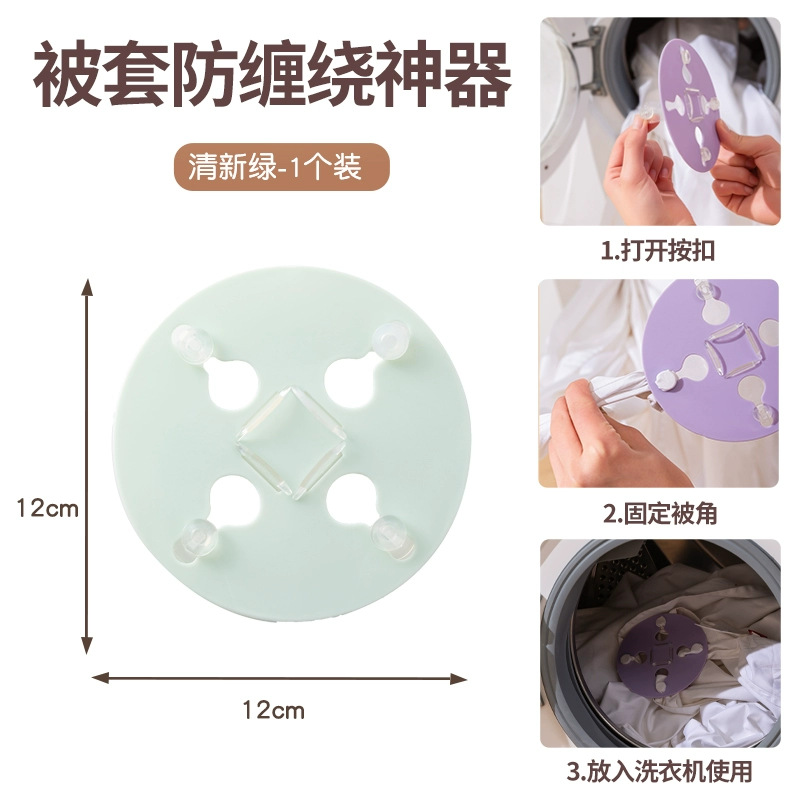 被套防缠绕神器

清新绿-1个装

12cm

12cm

1.打开按扣

2.固定被角

3.放入洗衣机使用