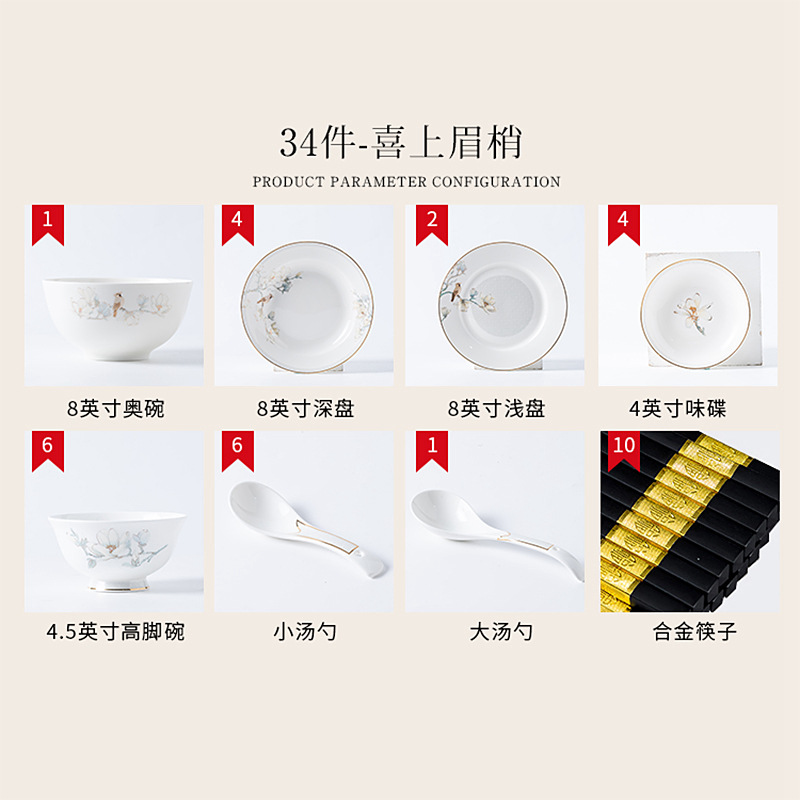 34件-喜上眉梢

PRODUCT PARAMETER CONFIGURATION

1
8英寸奥碗

4
8英寸深盘

2
8英寸浅盘

4
4英寸味碟

6
4.5英寸高脚碗

6
小汤勺

1
大汤勺

10
合金筷子