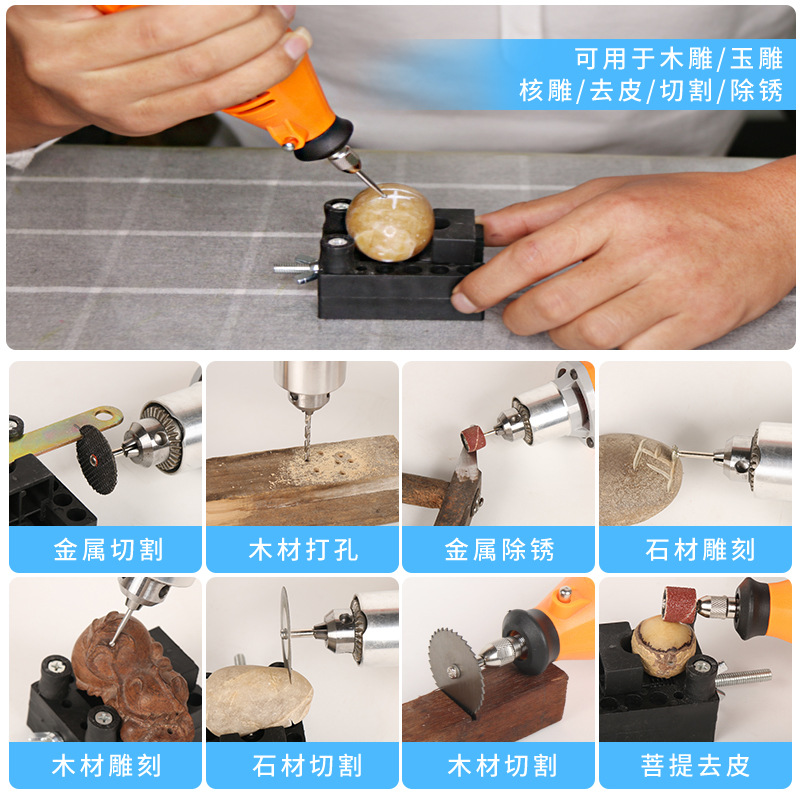 可用于木雕/玉雕
核雕/去皮/切割/除锈

金属切割

木材打孔

金属除锈

石材雕刻

木材雕刻

石材切割

木材切割

菩提去皮