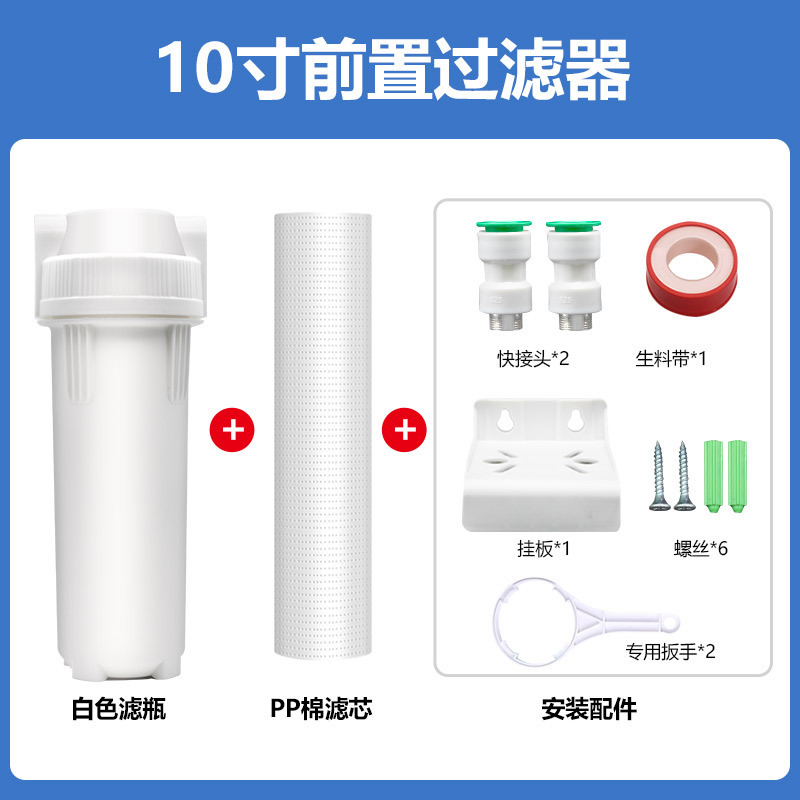 10寸前置过滤器

+

+

快接头*2

生料带*1

挂板*1

螺丝*6

专用扳手*2

白色滤瓶

PP棉滤芯

安装配件