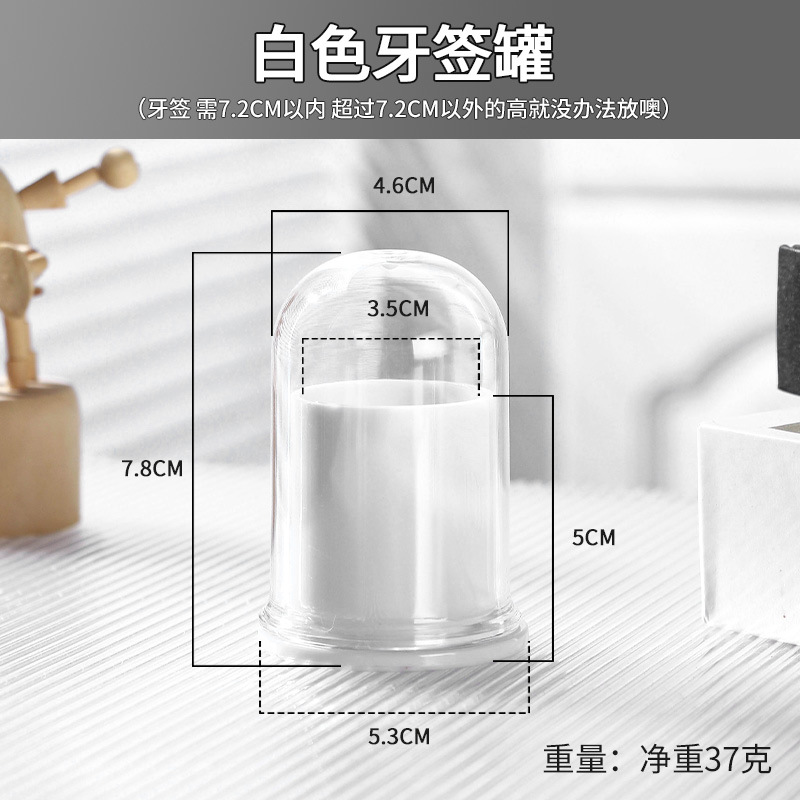 白色牙签罐

（牙签 需7.2CM以内 超过7.2CM以外的高就没办法放噢）

4.6CM

3.5CM

7.8CM

5CM

5.3CM

重量：净重37克