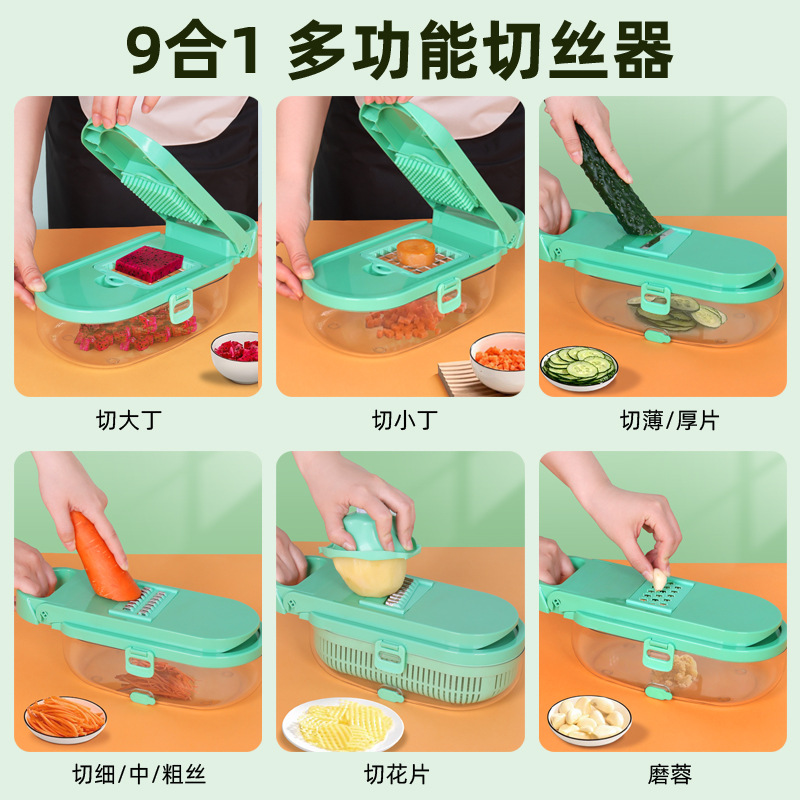 9合1 多功能切丝器

切大丁

切小丁

切薄/厚片

切细/中/粗丝

切花片

磨蓉