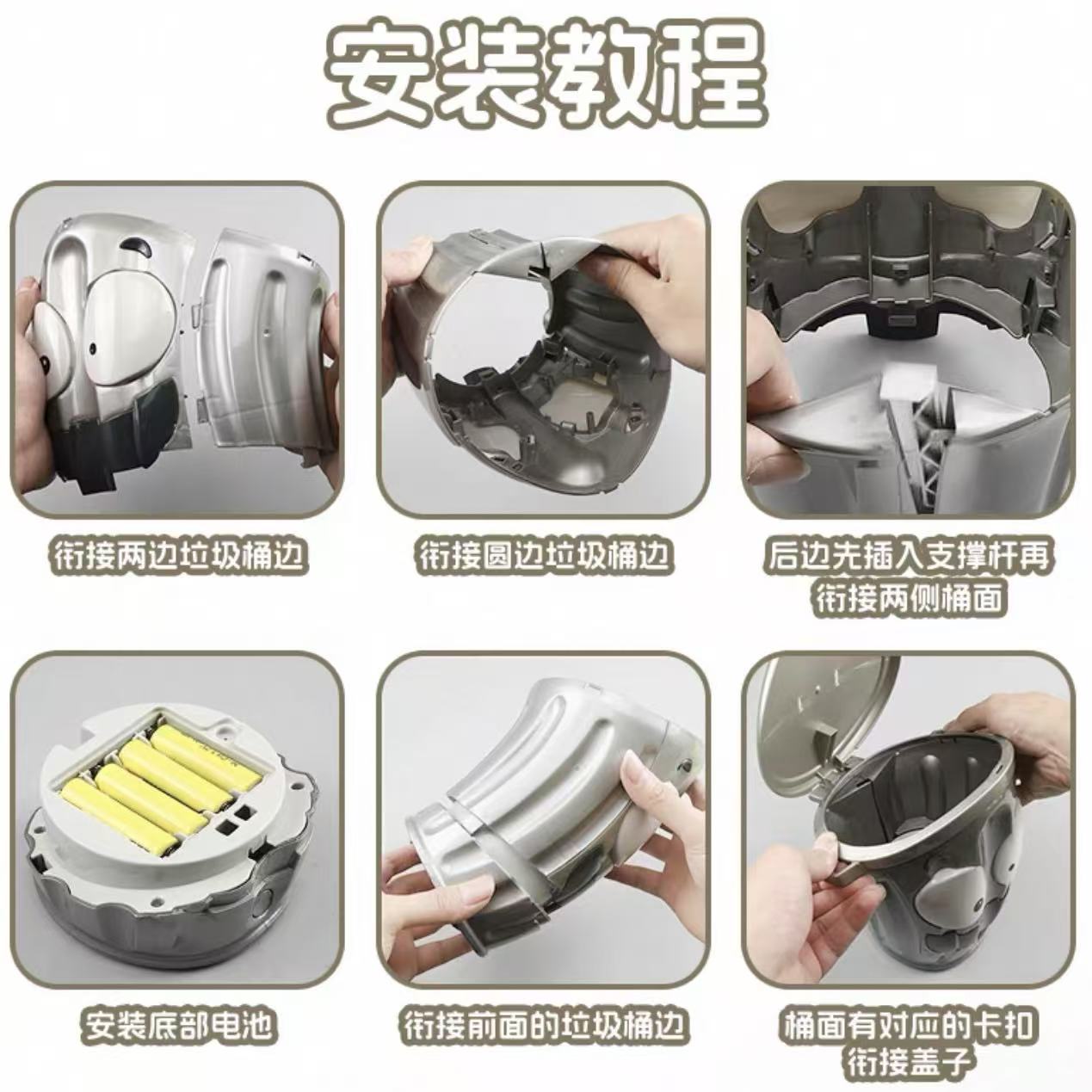 安装教程

衔接两边垃圾桶边

衔接圆边垃圾桶边

后边先插入支撑杆再衔接两侧桶面

安装底部电池

衔接前面的垃圾桶边

桶面有对应的卡扣衔接盖子