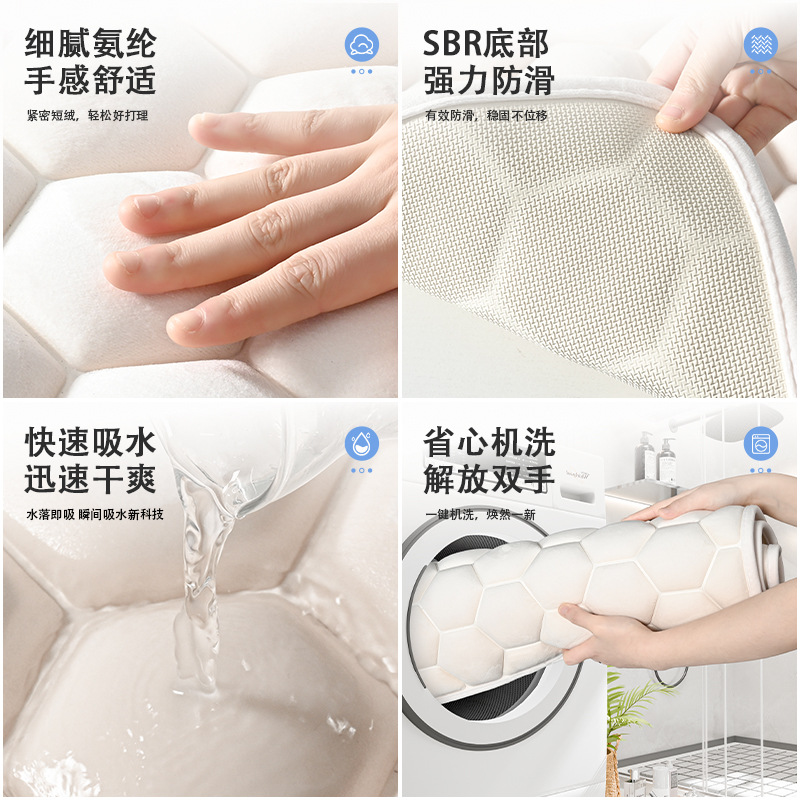 细腻氨纶
手感舒适

紧密短绒，轻松好打理

SBR底部
强力防滑

有效防滑，稳固不位移

快速吸水
迅速干爽

水落即吸 瞬间吸水新科技

省心机洗
解放双手

一键机洗，焕然一新