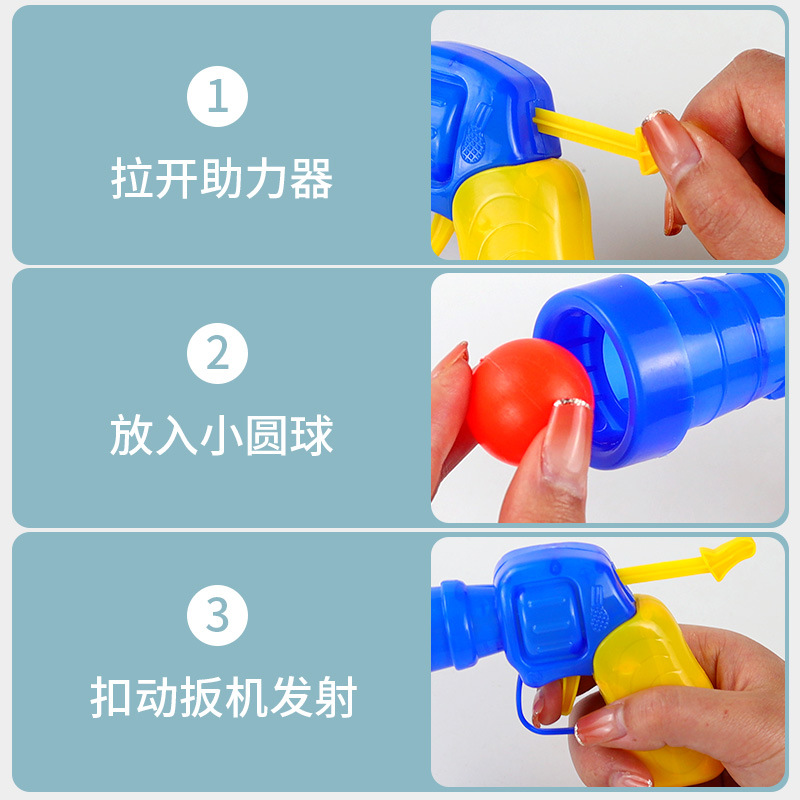 1
拉开助力器

2
放入小圆球

3
扣动扳机发射