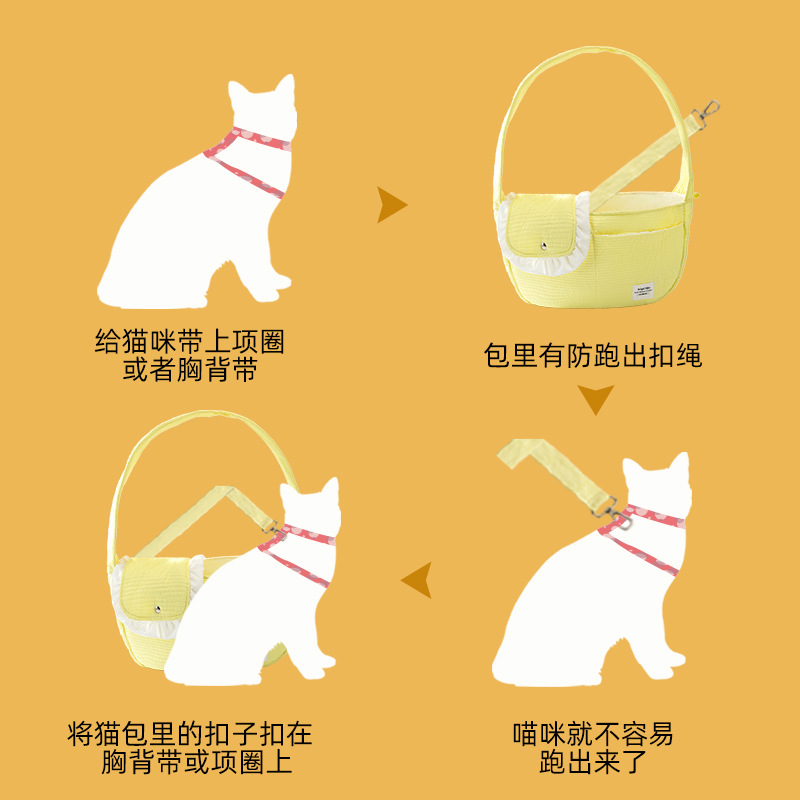 给猫咪带上项圈
或者胸背带

包里有防跑出扣绳

喵咪就不容易
跑出来了

将猫包里的扣子扣在
胸背带或项圈上