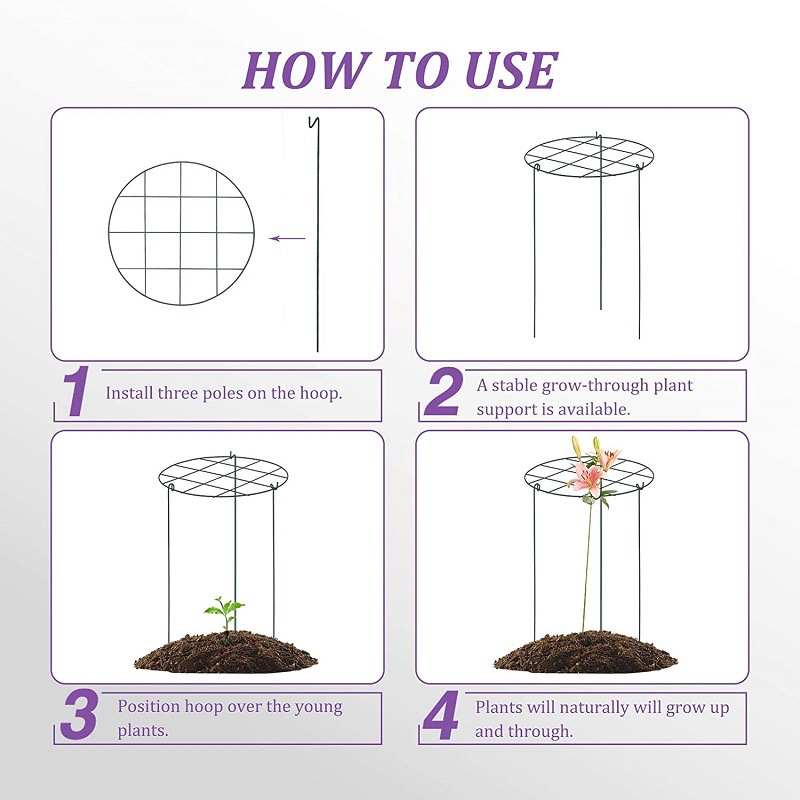 HOW TO USE

1 Install three poles on the hoop.

2 A stable grow-through plant support is available.

3 Position hoop over the young plants.

4 Plants will naturally will grow up and through.