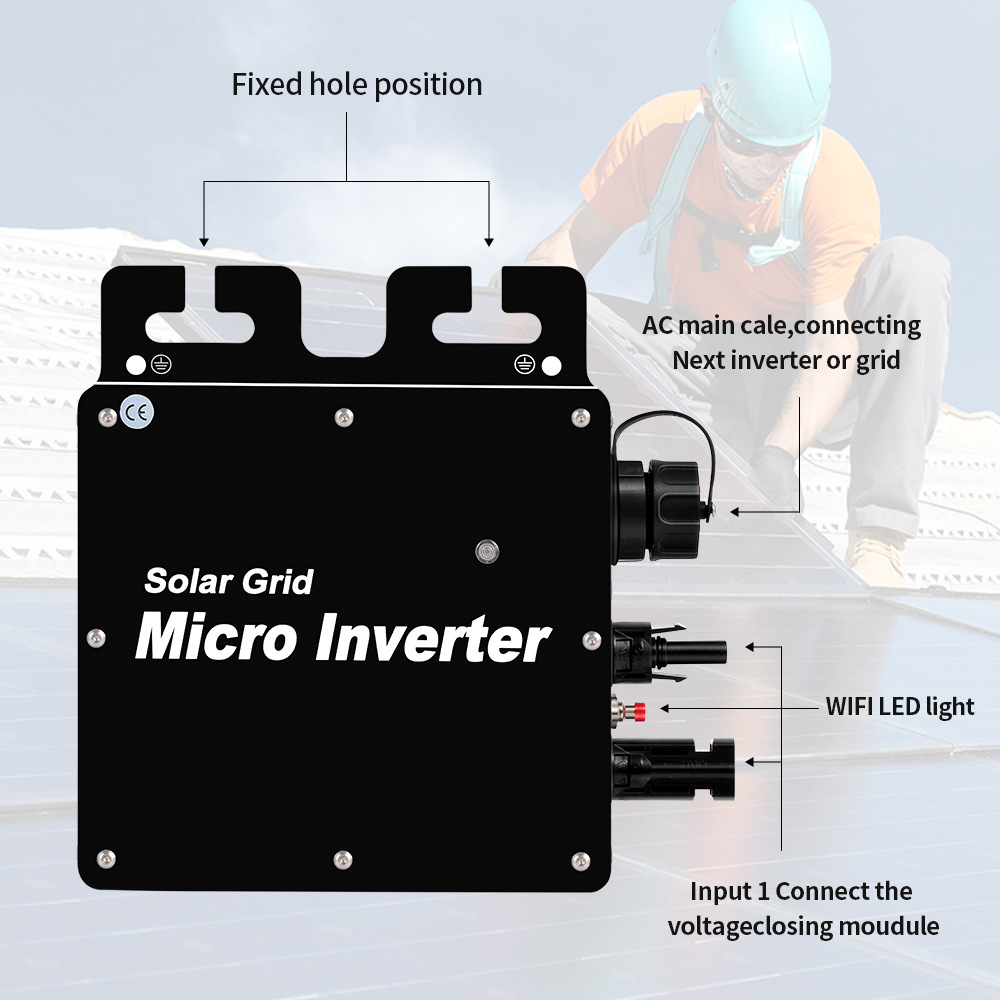 Fixed hole position

AC main cale,connecting Next inverter or grid

CE

Solar Grid

Micro Inverter

WIFI LED light

Input 1 Connect the voltageclosing moudule