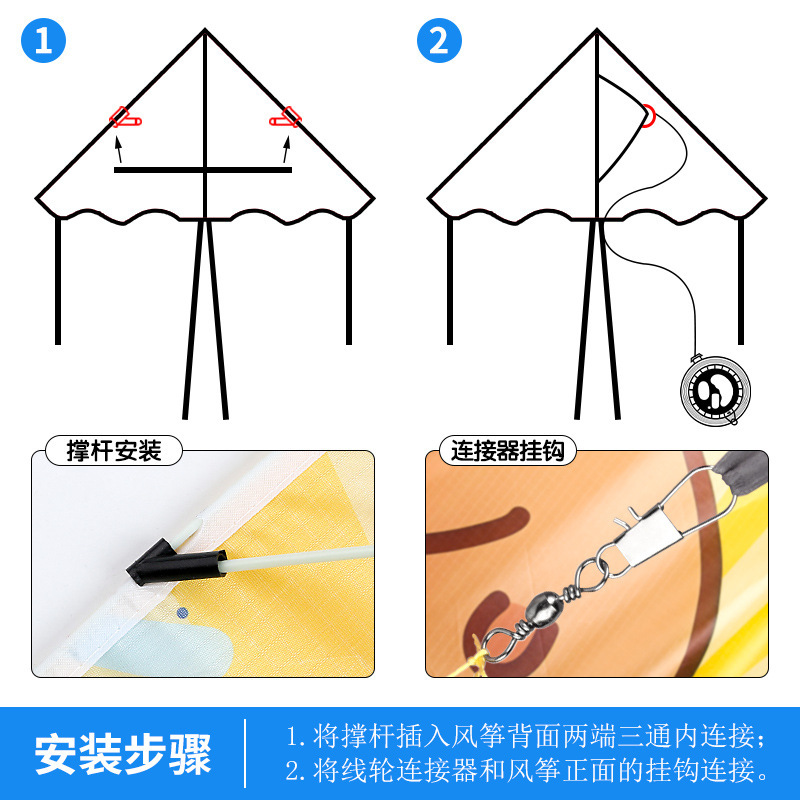 1

2

撑杆安装

连接器挂钩

安装步骤

1. 将撑杆插入风筝背面两端三通内连接；
2. 将线轮连接器和风筝正面的挂钩连接。