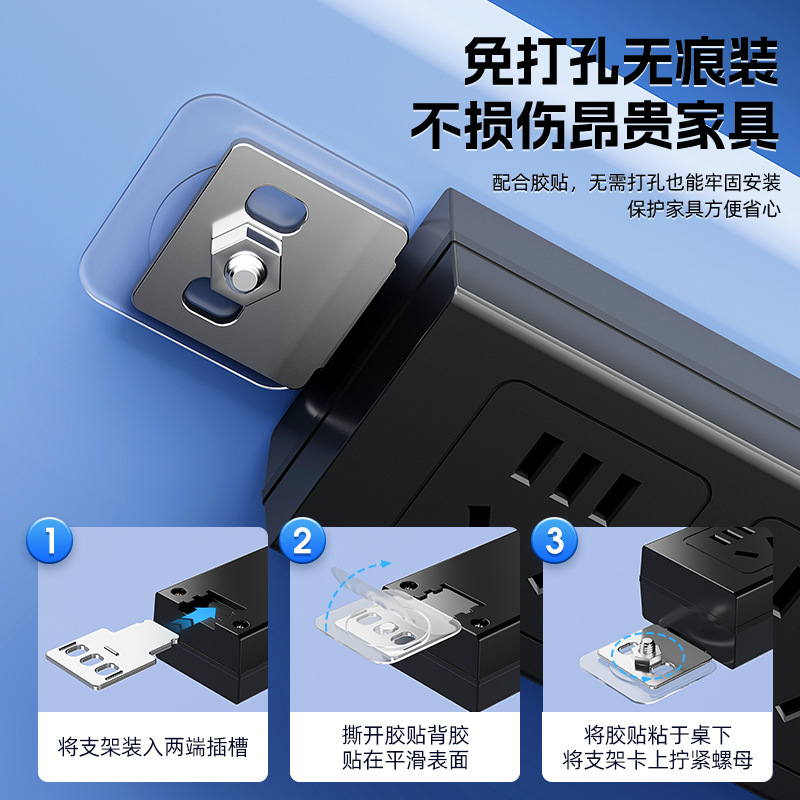 免打孔无痕装
不损伤昂贵家具

配合胶贴，无需打孔也能牢固安装
保护家具方便省心

1

将支架装入两端插槽

2

撕开胶贴背胶
贴在平滑表面

3

将胶贴粘于桌下
将支架卡上拧紧螺母