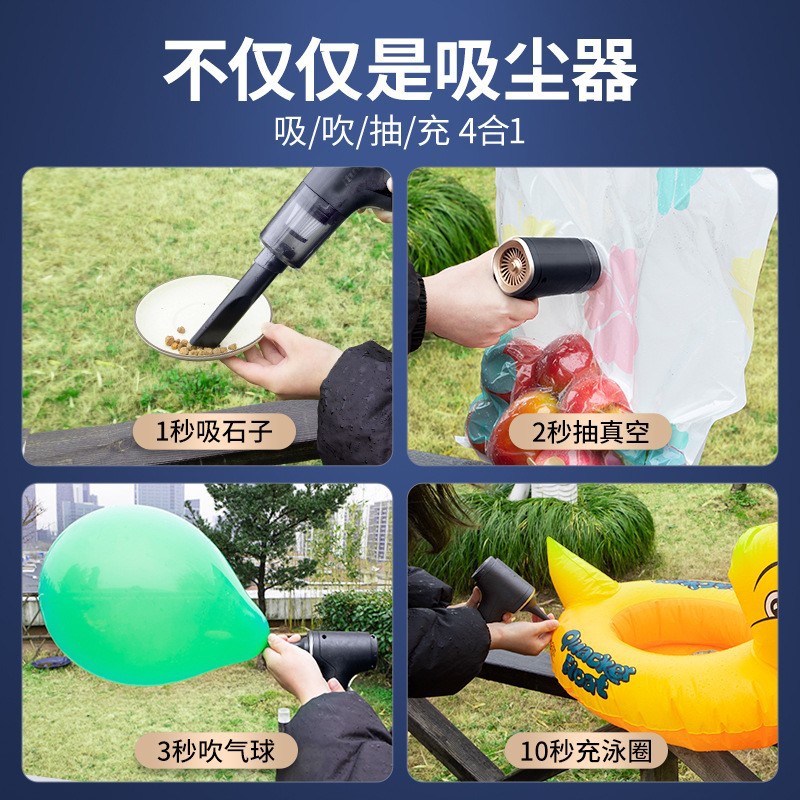 不仅仅是吸尘器
吸/吹/抽/充 4合1

1秒吸石子

2秒抽真空

3秒吹气球

Quacker Float

10秒充泳圈