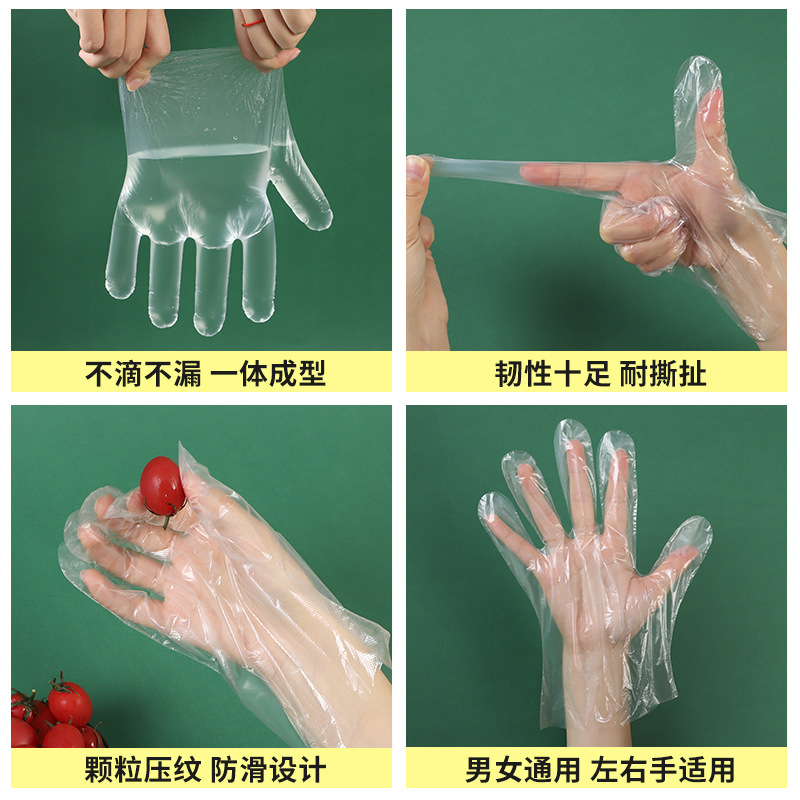 不滴不漏 一体成型

韧性十足 耐撕扯

颗粒压纹 防滑设计

男女通用 左右手适用