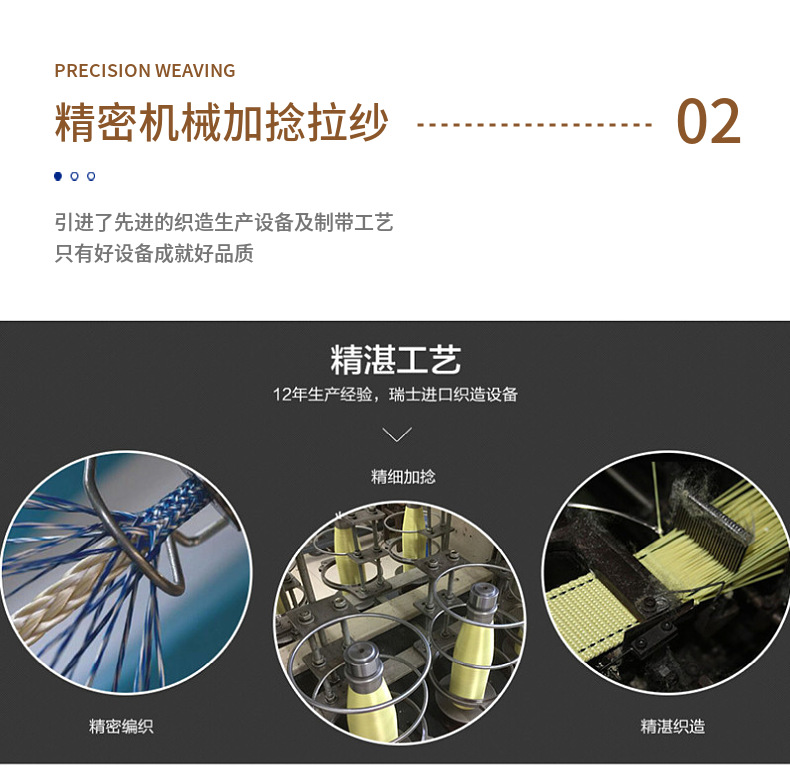 PRECISION WEAVING

精密机械加捻拉纱 02

引进了先进的织造生产设备及制带工艺
只有好设备成就好品质

精湛工艺

12年生产经验，瑞士进口织造设备

精细加捻

精密编织

精湛织造