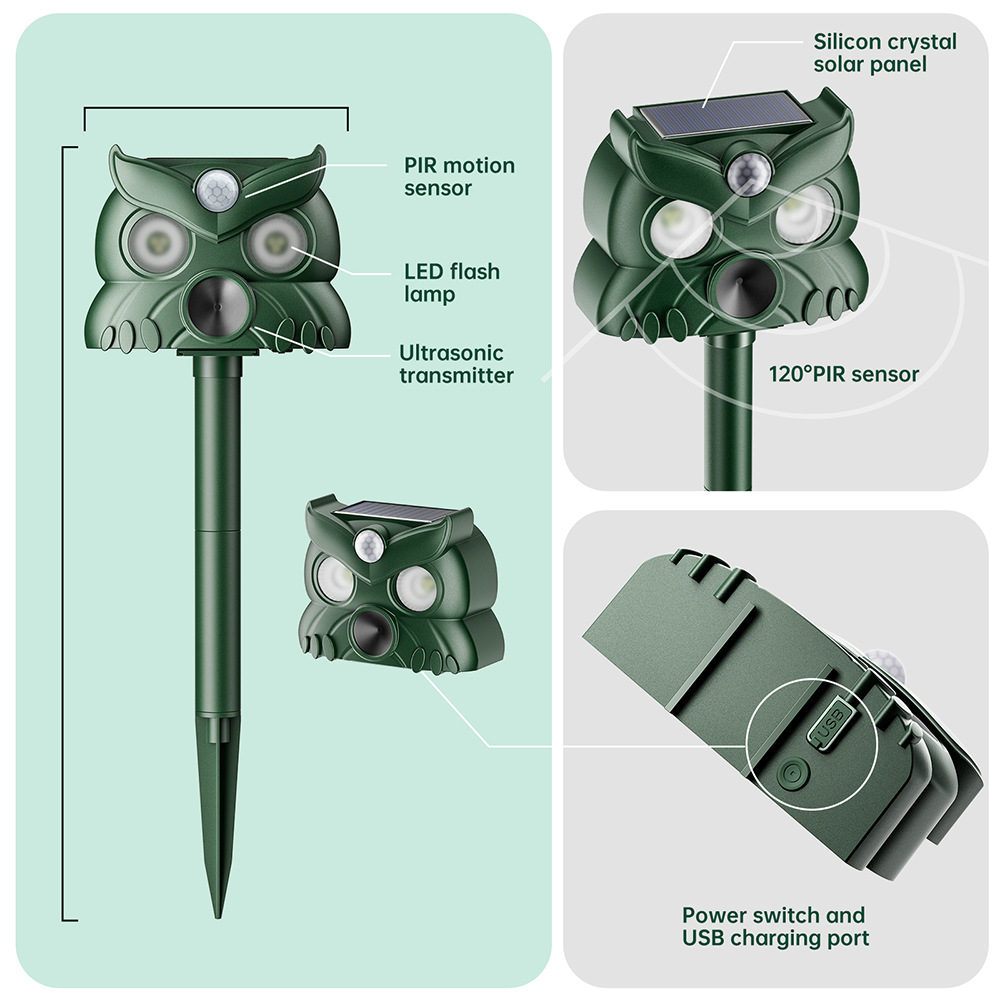 PIR motion sensor

LED flash lamp

Ultrasonic transmitter

Silicon crystal solar panel

120°PIR sensor

USB

Power switch and USB charging port