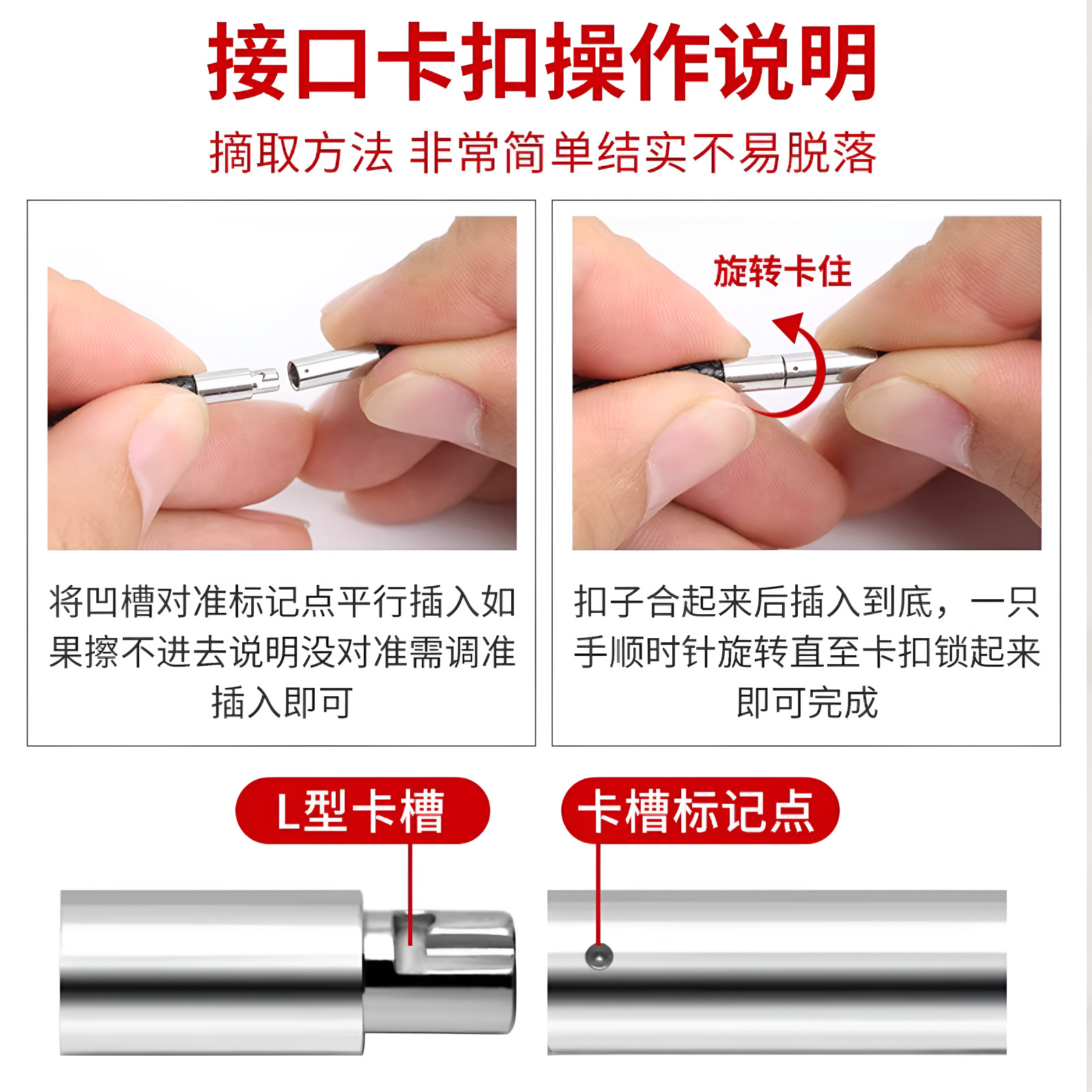 接口卡扣操作说明

摘取方法 非常简单结实不易脱落

将凹槽对准标记点平行插入如果擦不进去说明没对准需调准插入即可

旋转卡住

扣子合起来后插入到底，一只手顺时针旋转直至卡扣锁起来即可完成

L型卡槽

卡槽标记点