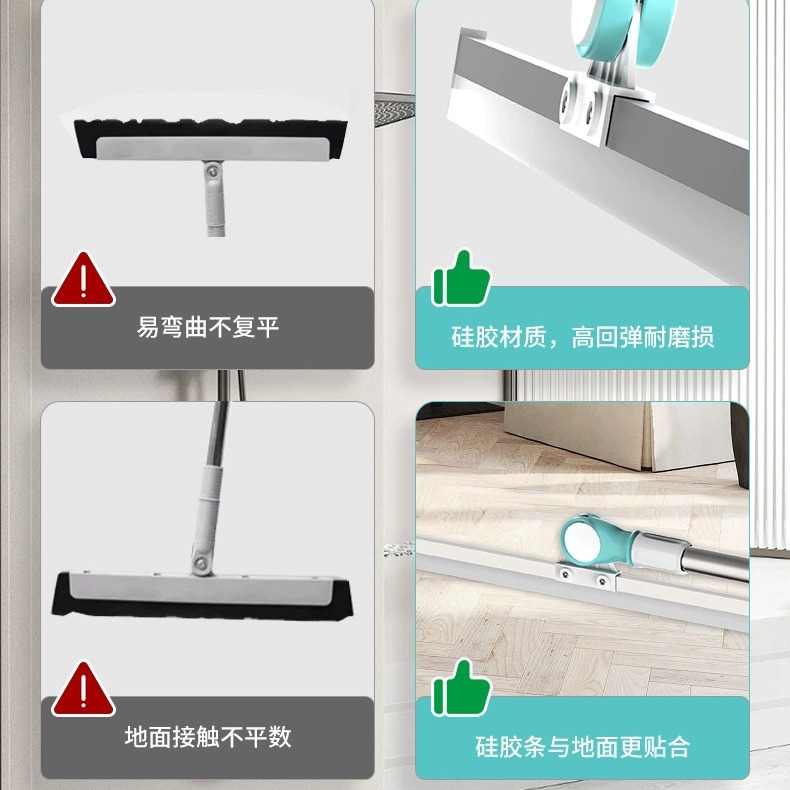 易弯曲不复平

硅胶材质，高回弹耐磨损

地面接触不平数

硅胶条与地面更贴合