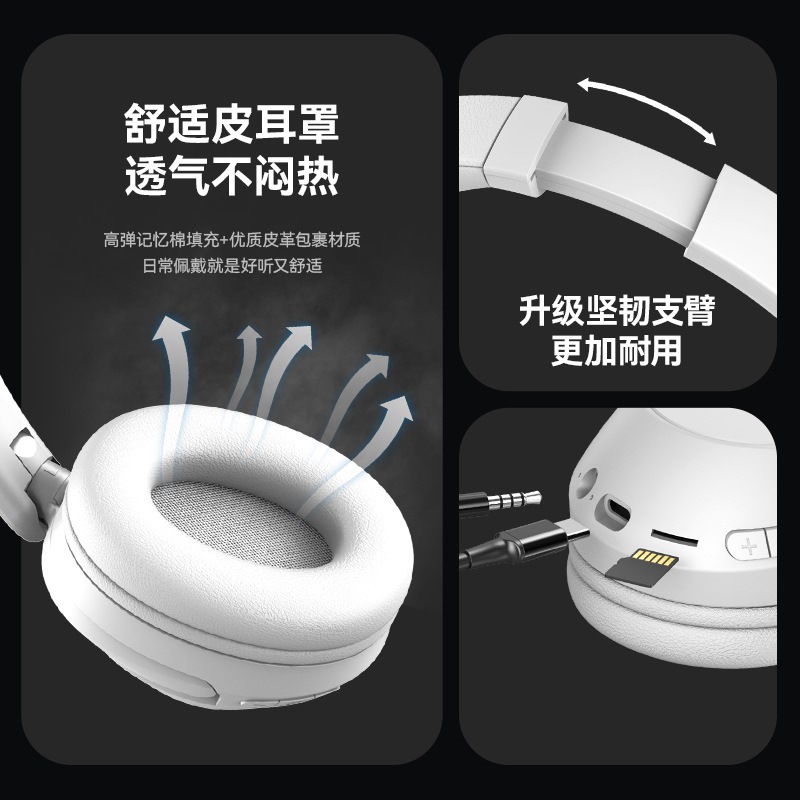 舒适皮耳罩
透气不闷热

高弹记忆棉填充+优质皮革包裹材质
日常佩戴就是好听又舒适

升级坚韧支臂
更加耐用

+