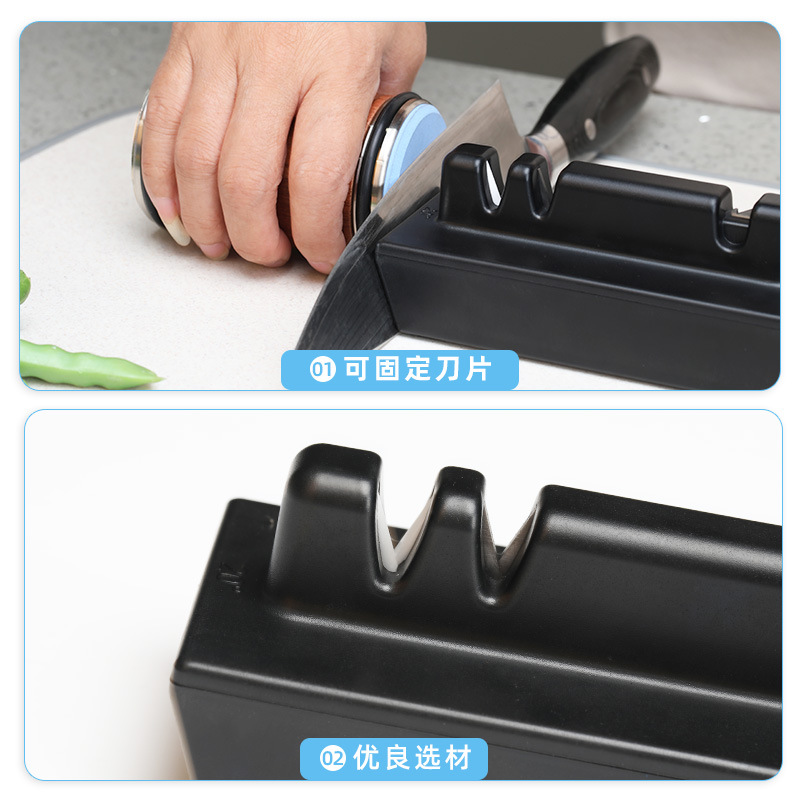 01 可固定刀片

02 优良选材