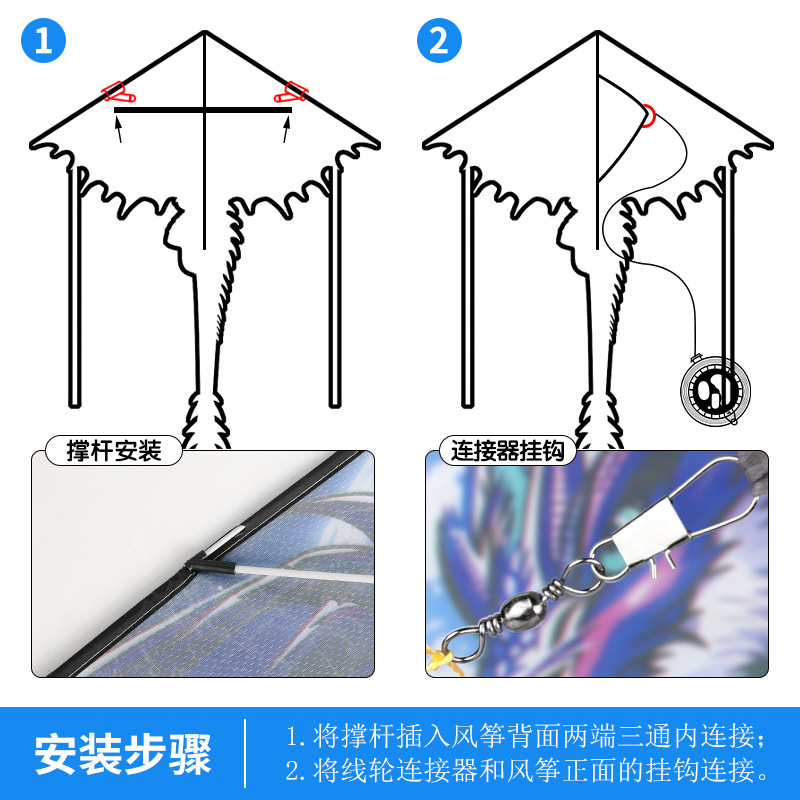 1

2

撑杆安装

连接器挂钩

安装步骤

1. 将撑杆插入风筝背面两端三通内连接；
2. 将线轮连接器和风筝正面的挂钩连接。