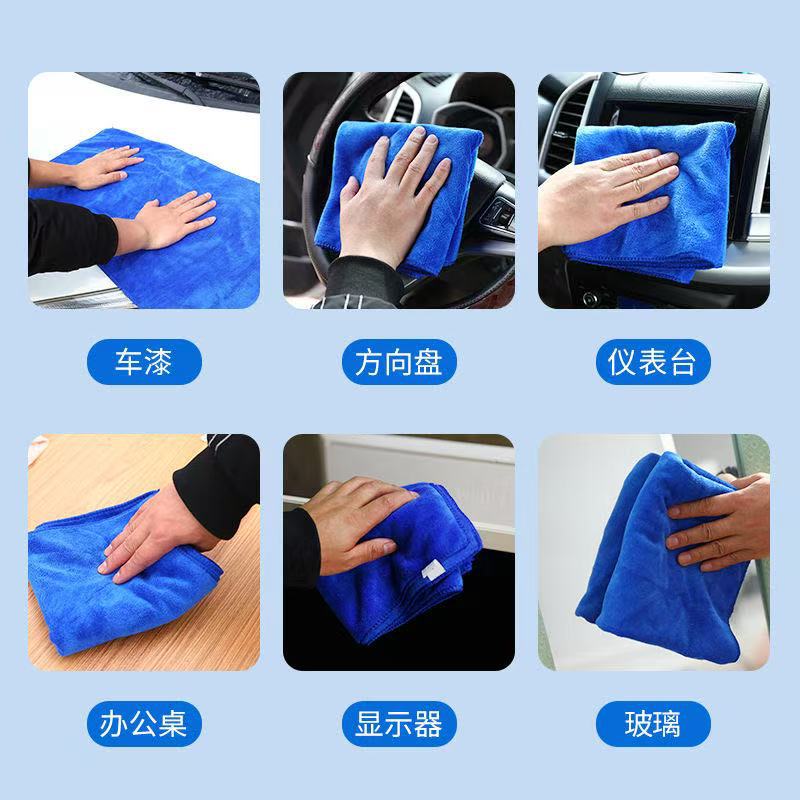 车漆

方向盘

仪表台

办公桌

显示器

玻璃