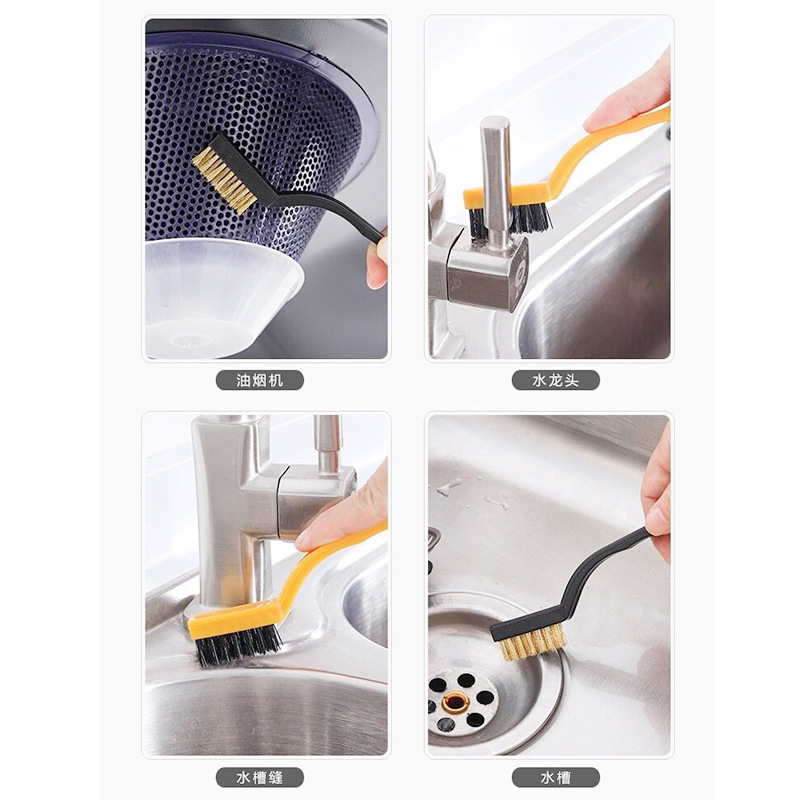 油烟机

水龙头

水槽缝

水槽