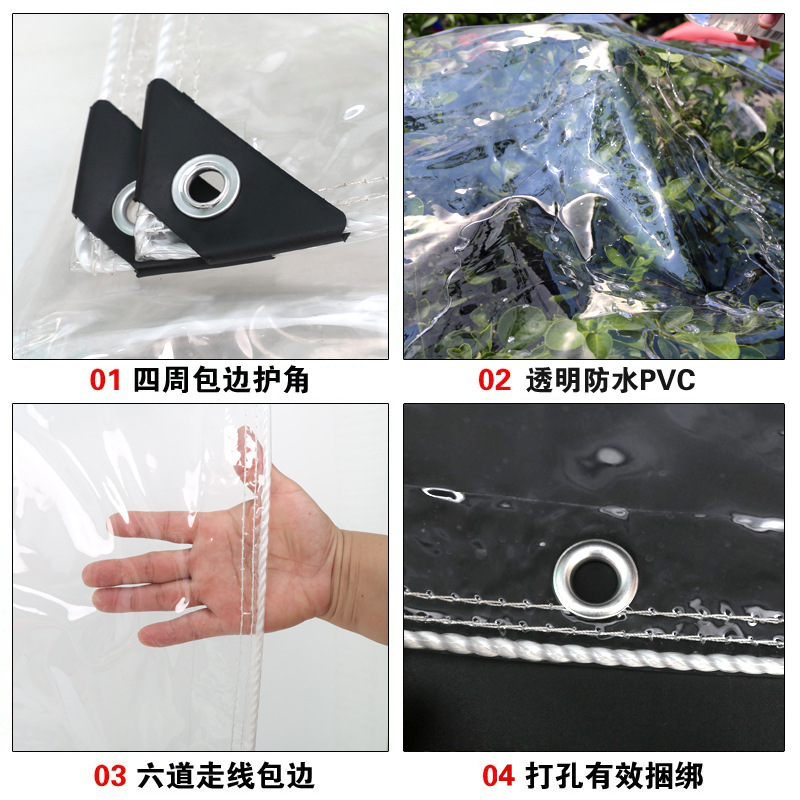 01 四周包边护角

02 透明防水PVC

03 六道走线包边

04 打孔有效捆绑