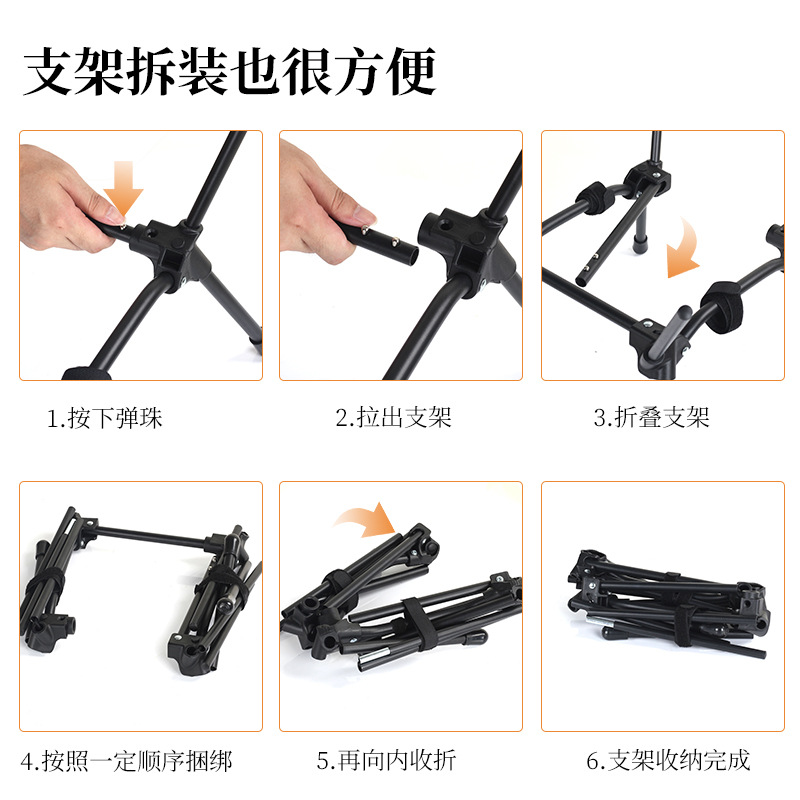 支架拆装也很方便

1.按下弹珠

2.拉出支架

3.折叠支架

4.按照一定顺序捆绑

5.再向内收折

6.支架收纳完成