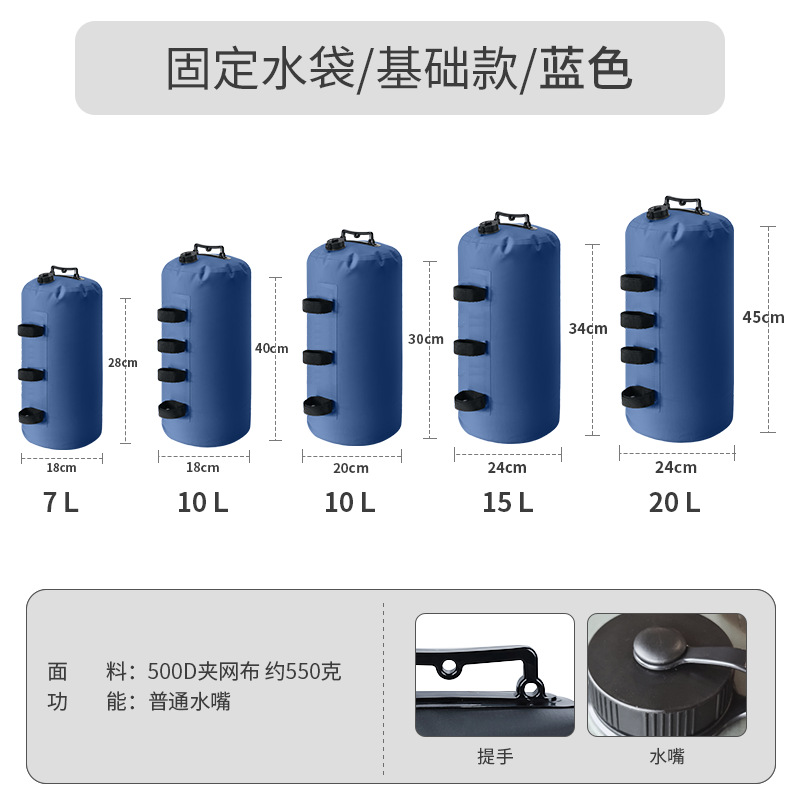 固定水袋/基础款/蓝色

28cm
18cm
7 L

40cm
18cm
10 L

30cm
20cm
10 L

34cm
24cm
15 L

45cm
24cm
20 L

面　　料：500D夹网布 约550克
功　　能：普通水嘴

提手

水嘴