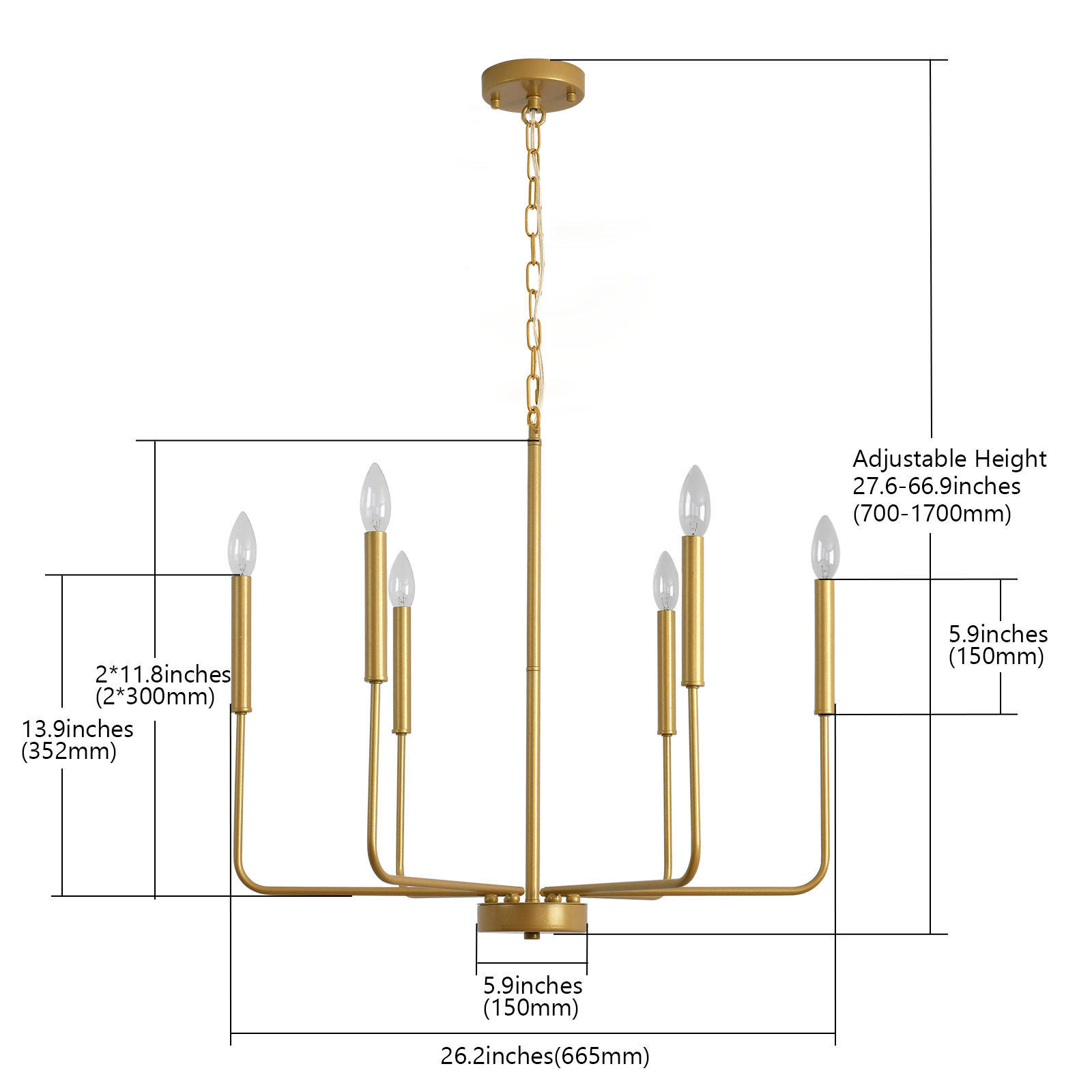 Adjustable Height
27.6-66.9inches
(700-1700mm)

2*11.8inches
(2*300mm)

13.9inches
(352mm)

5.9inches
(150mm)

5.9inches
(150mm)

26.2inches(665mm)