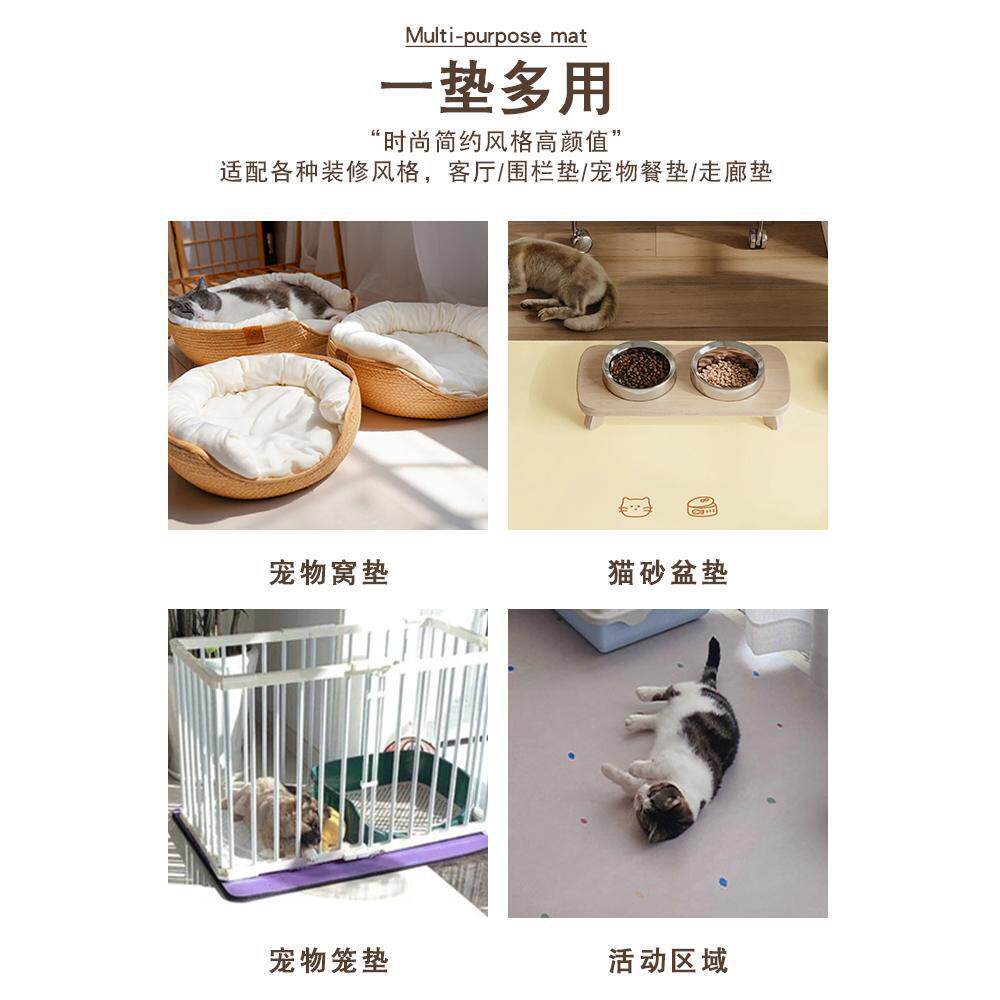 Multi-purpose mat

一垫多用

“时尚简约风格高颜值”
适配各种装修风格，客厅/围栏垫/宠物餐垫/走廊垫

宠物窝垫

猫砂盆垫

宠物笼垫

活动区域