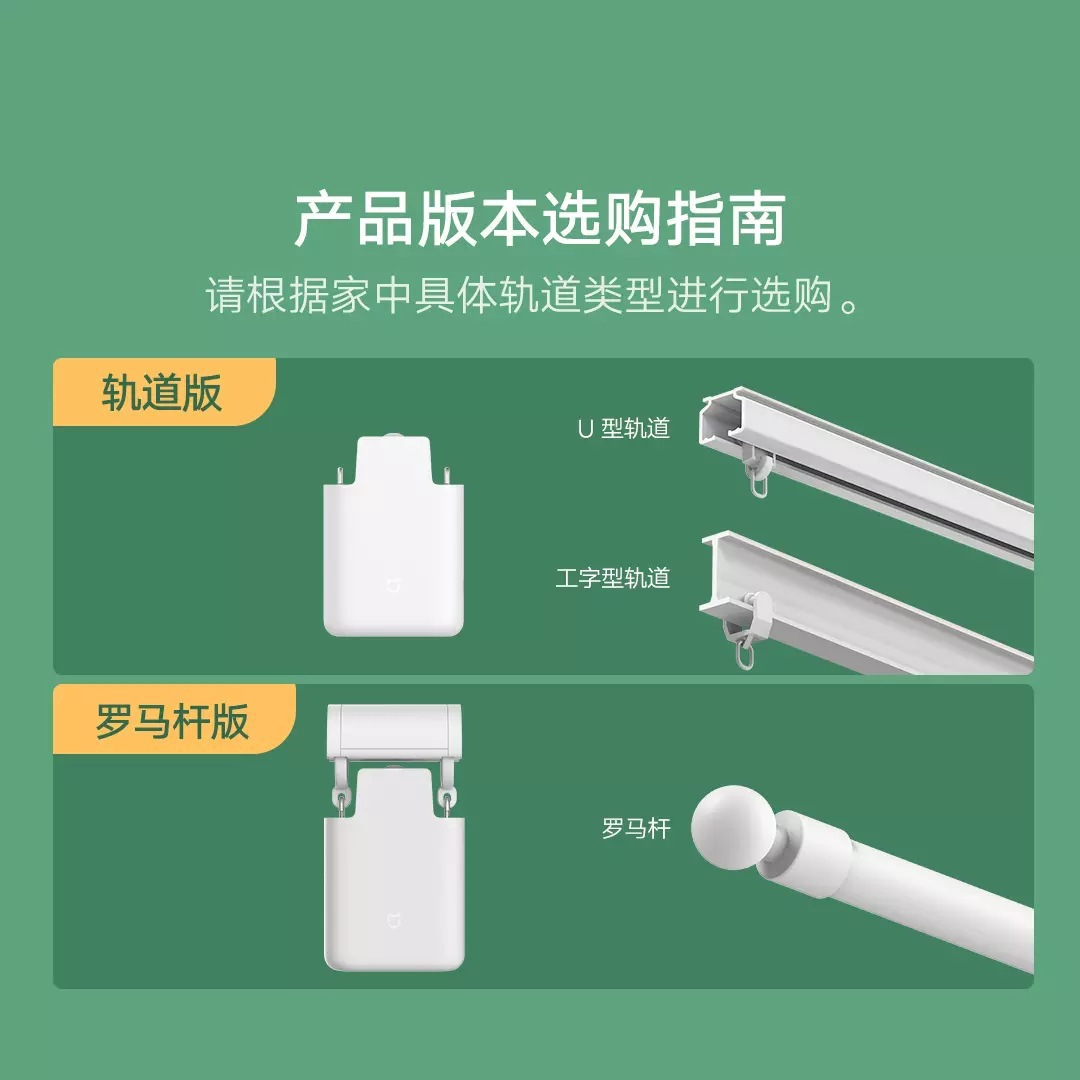 产品版本选购指南

请根据家中具体轨道类型进行选购。

轨道版

U 型轨道

工字型轨道

罗马杆版

罗马杆