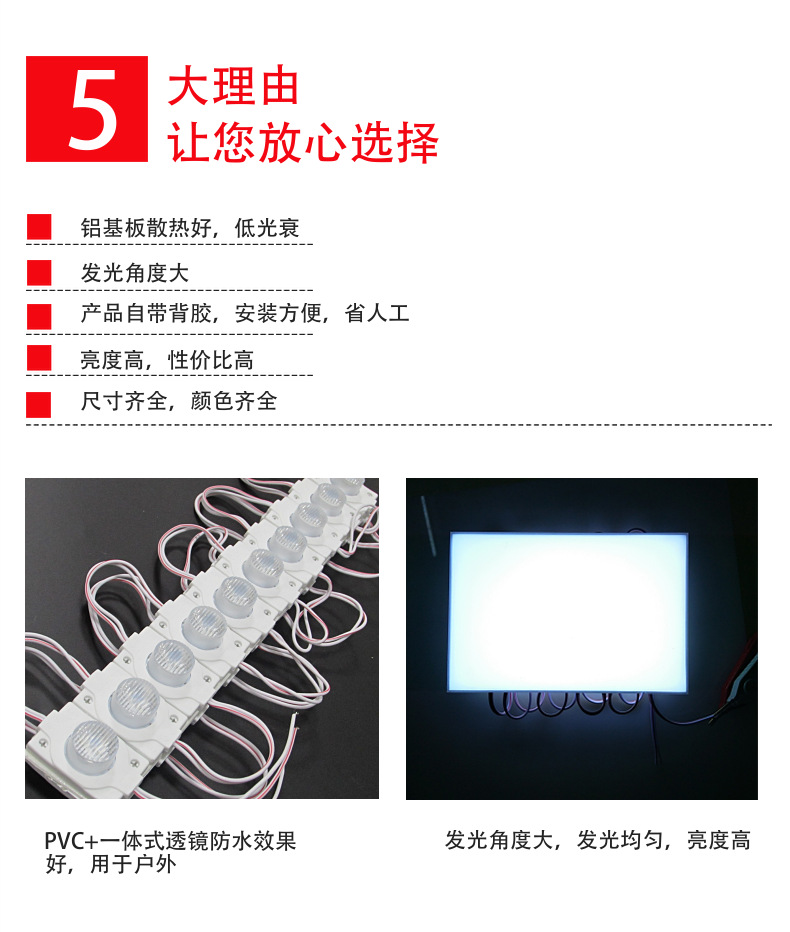 5 大理由
让您放心选择

铝基板散热好，低光衰

发光角度大

产品自带背胶，安装方便，省人工

亮度高，性价比高

尺寸齐全，颜色齐全

PVC+一体式透镜防水效果好，用于户外

发光角度大，发光均匀，亮度高