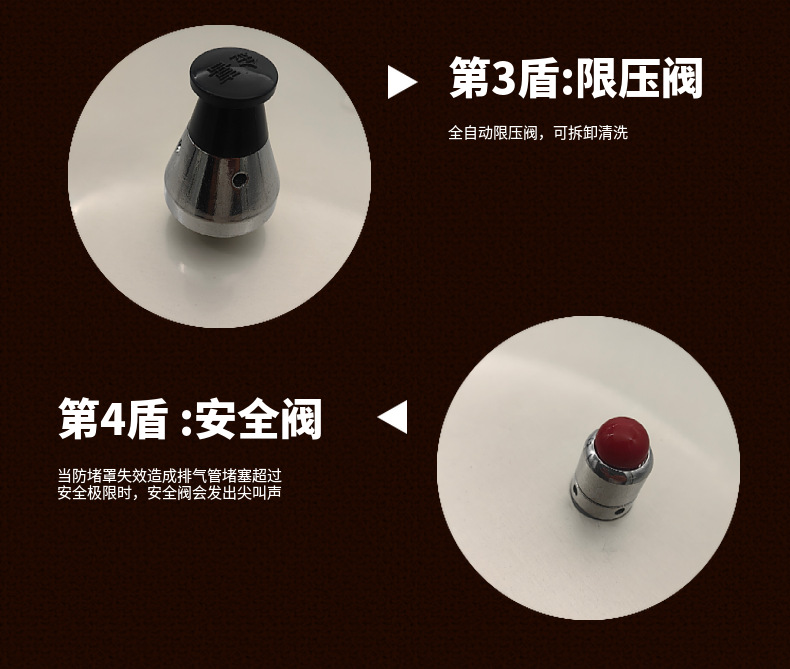 第3盾:限压阀

全自动限压阀，可拆卸清洗

第4盾 :安全阀

当防堵罩失效造成排气管堵塞超过安全极限时，安全阀会发出尖叫声