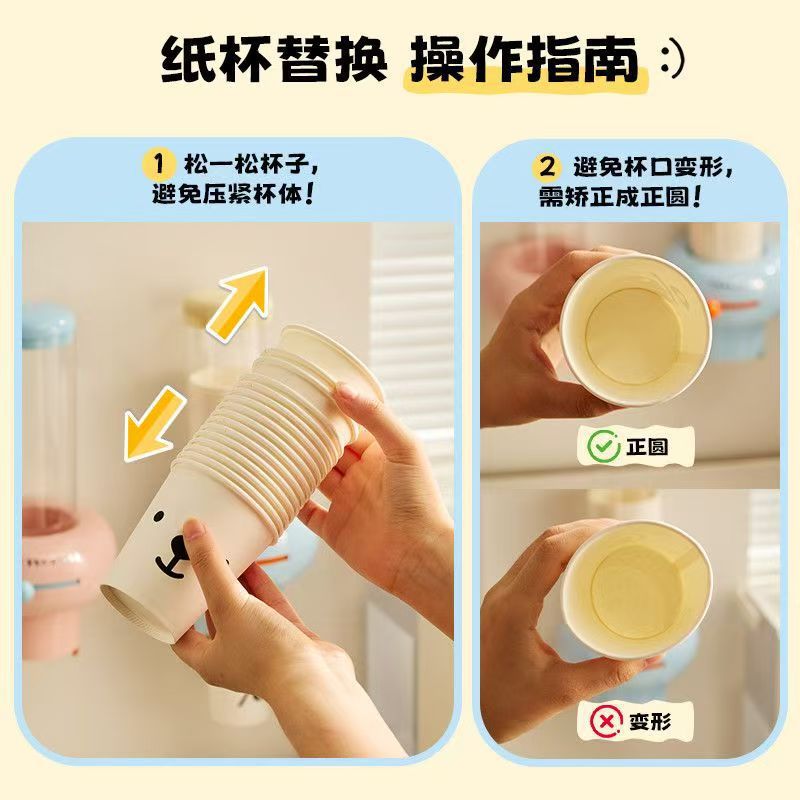 纸杯替换 操作指南 :)

1 松一松杯子，避免压紧杯体！

2 避免杯口变形，需矫正成正圆！

正圆

变形