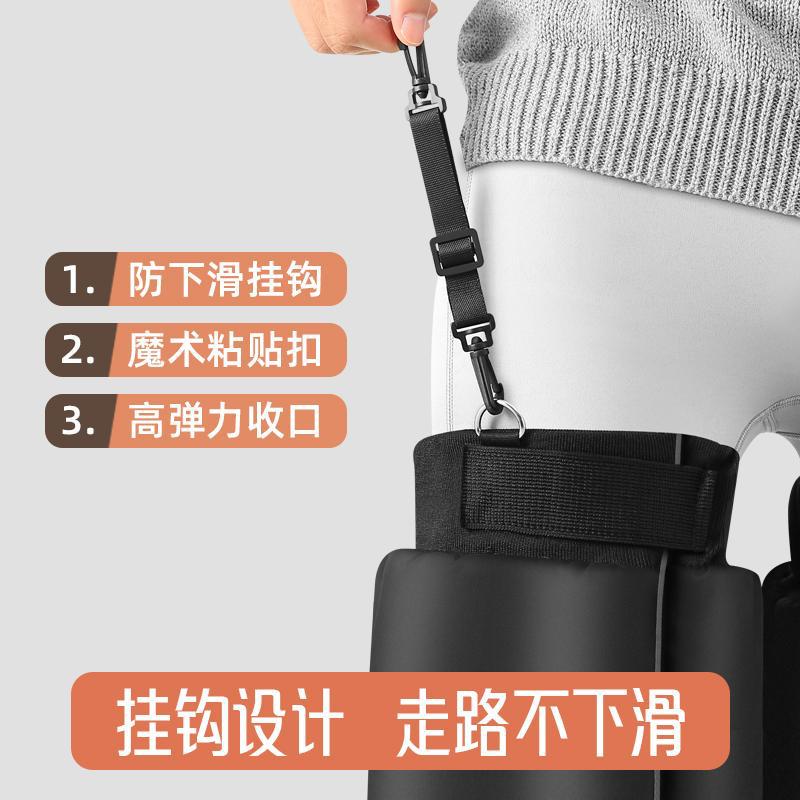 1. 防下滑挂钩

2. 魔术粘贴扣

3. 高弹力收口

挂钩设计 走路不下滑