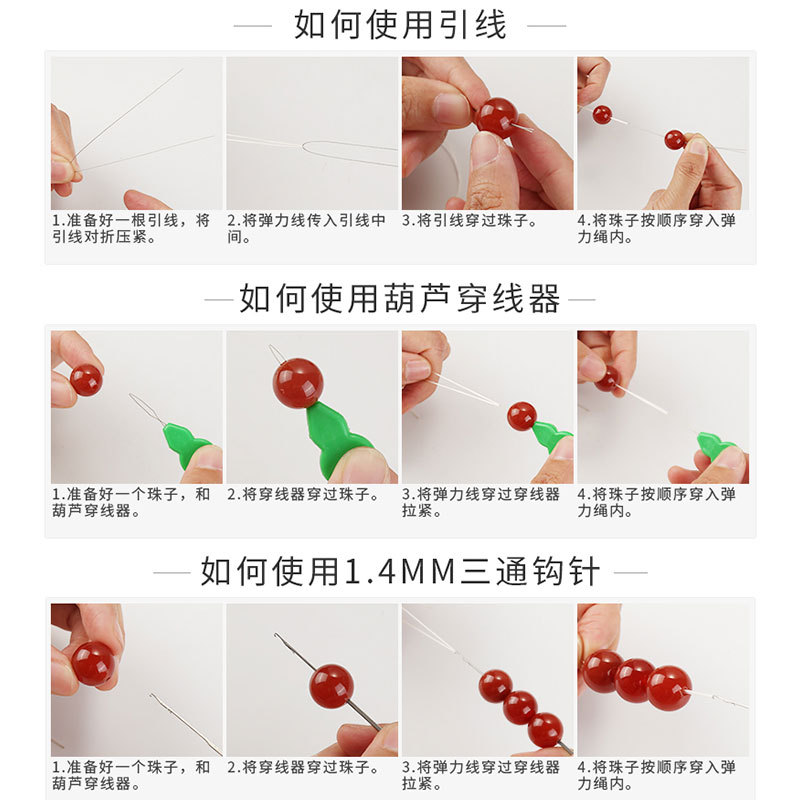 如何使用引线

1.准备好一根引线，将引线对折压紧。

2.将弹力线传入引线中间。

3.将引线穿过珠子。

4.将珠子按顺序穿入弹力绳内。

如何使用葫芦穿线器

1.准备好一个珠子，和葫芦穿线器。

2.将穿线器穿过珠子。

3.将弹力线穿过穿线器拉紧。

4.将珠子按顺序穿入弹力绳内。

如何使用1.4MM三通钩针

1.准备好一个珠子，和葫芦穿线器。

2.将穿线器穿过珠子。

3.将弹力线穿过穿线器拉紧。

4.将珠子按顺序穿入弹力绳内。