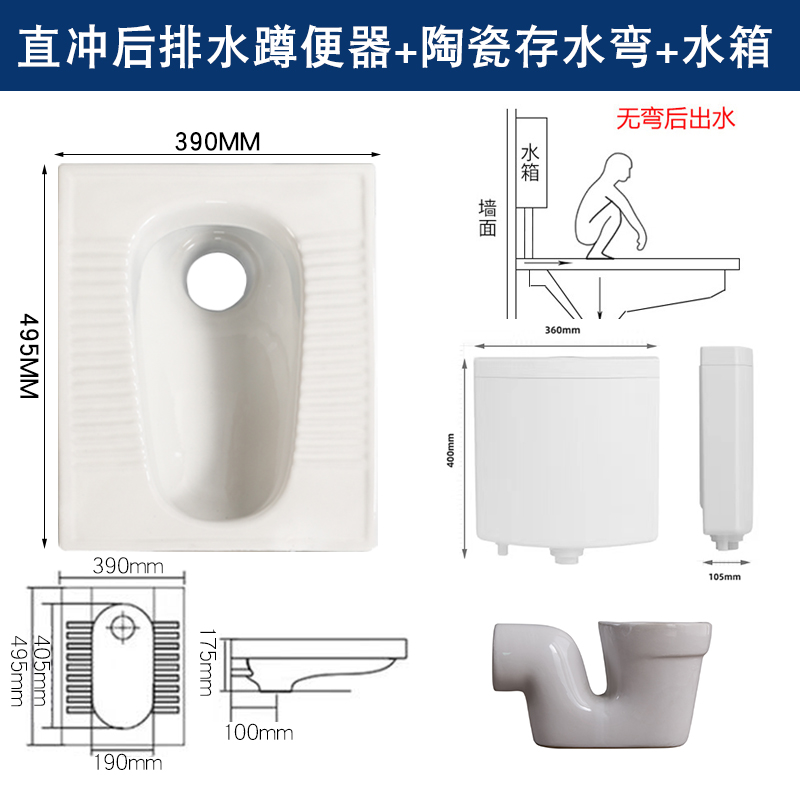 直冲后排水蹲便器+陶瓷存水弯+水箱

390MM
495MM

无弯后出水
水箱
墙面

360mm
400mm
105mm

390mm
405mm
495mm
190mm
175mm
100mm