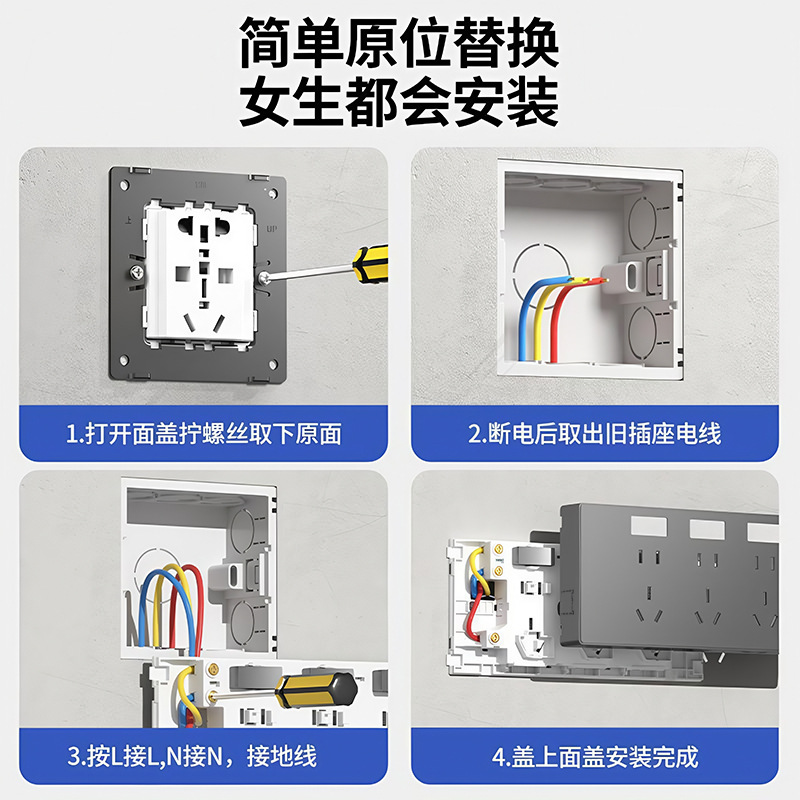 简单原位替换
女生都会安装

UP

1.打开面盖拧螺丝取下原面

2.断电后取出旧插座电线

3.按L接L,N接N，接地线

4.盖上面盖安装完成