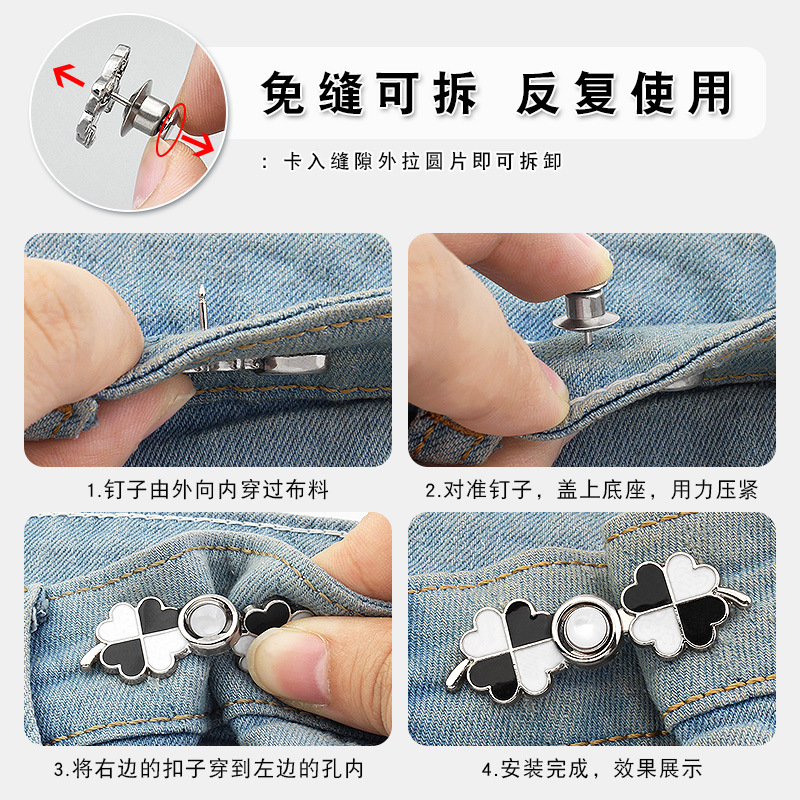 免缝可拆 反复使用

：卡入缝隙外拉圆片即可拆卸

1.钉子由外向内穿过布料

2.对准钉子，盖上底座，用力压紧

3.将右边的扣子穿到左边的孔内

4.安装完成，效果展示