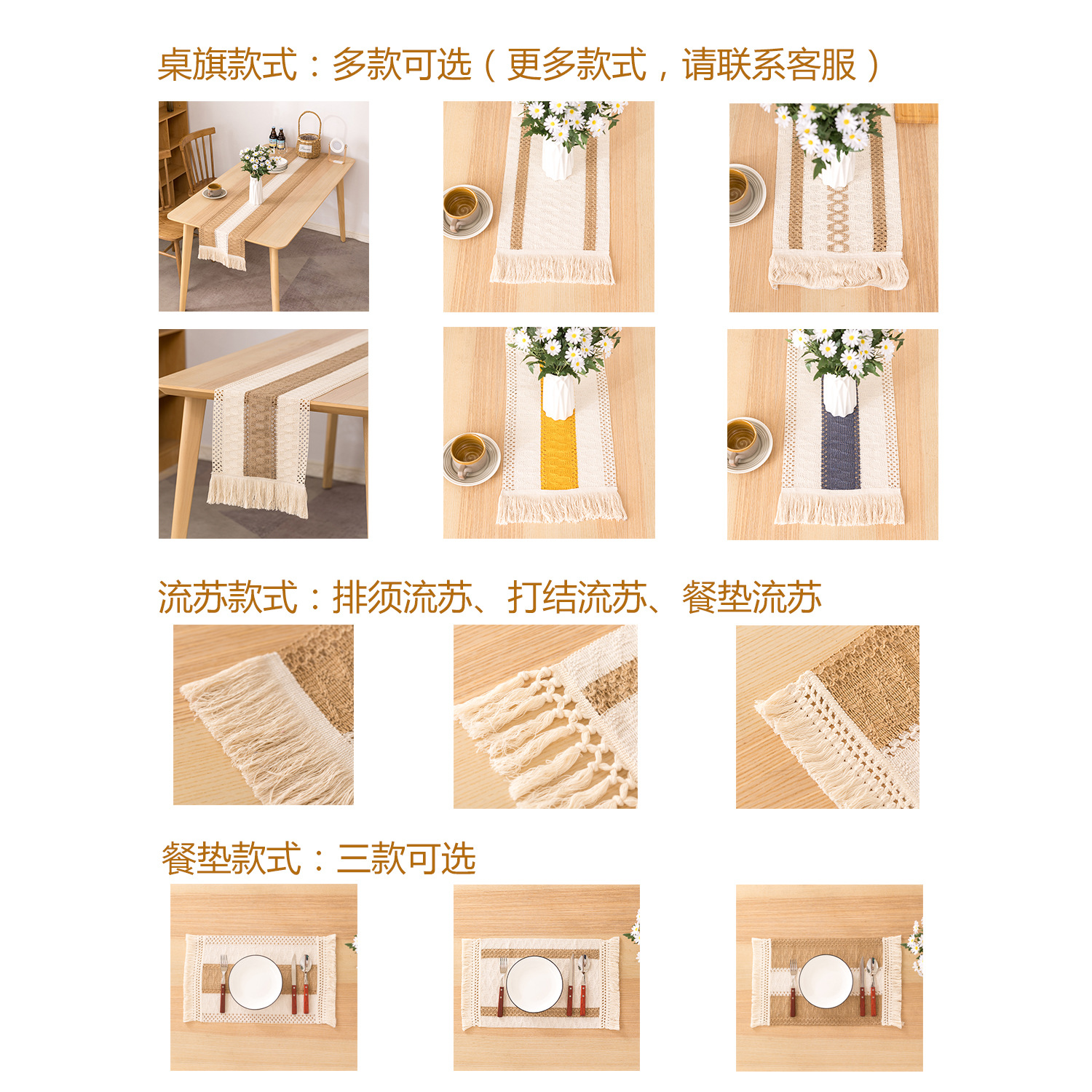 桌旗款式：多款可选（更多款式，请联系客服）

流苏款式：排须流苏、打结流苏、餐垫流苏

餐垫款式：三款可选