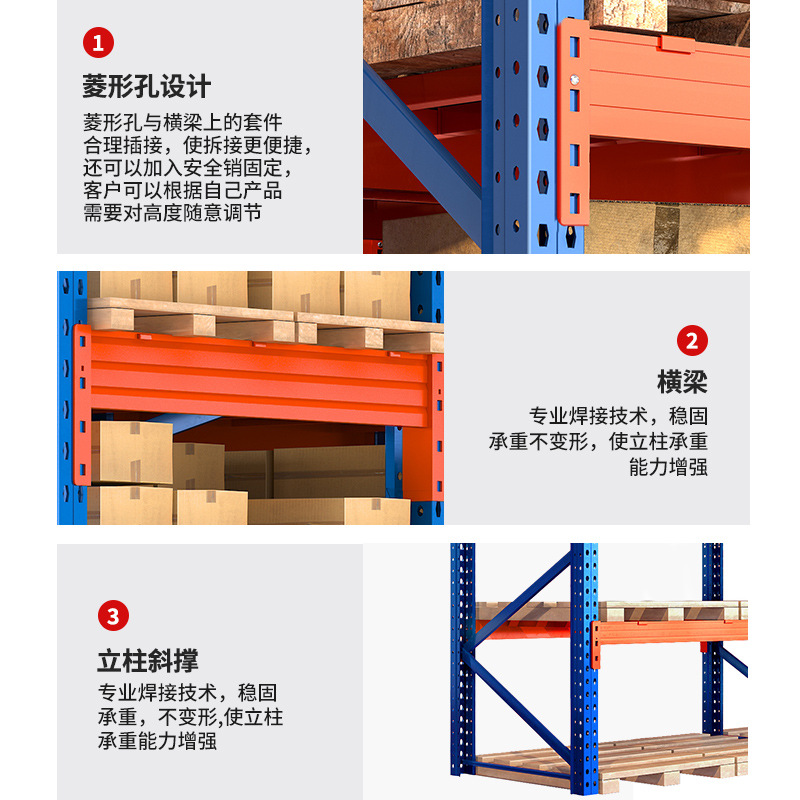 1

菱形孔设计

菱形孔与横梁上的套件合理插接，使拆接更便捷，还可以加入安全销固定，客户可以根据自己产品需要对高度随意调节

2

横梁

专业焊接技术，稳固承重不变形，使立柱承重能力增强

3

立柱斜撑

专业焊接技术，稳固承重，不变形,使立柱承重能力增强