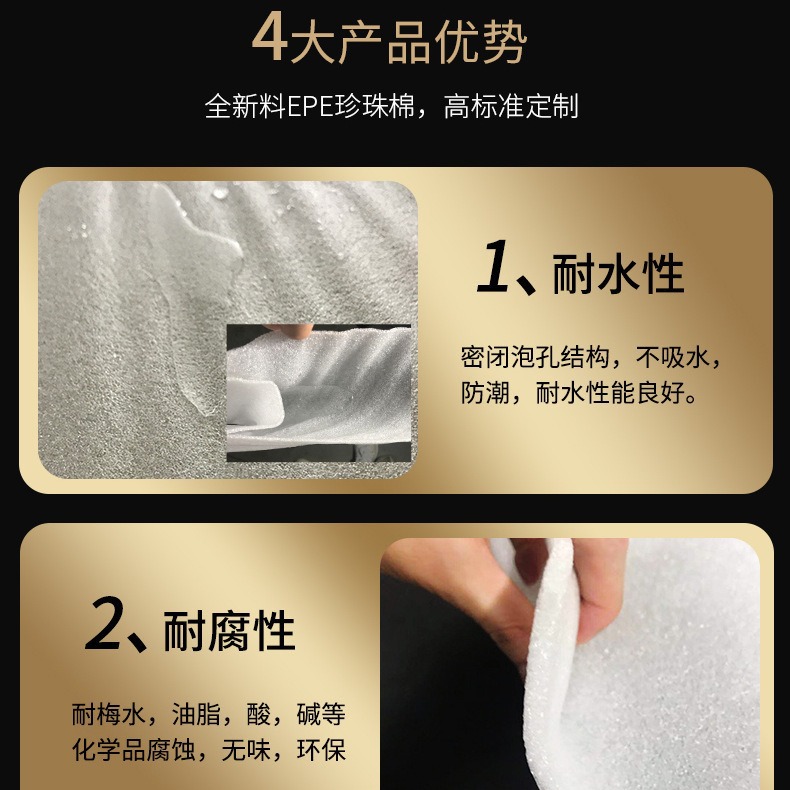 4大产品优势

全新料EPE珍珠棉，高标准定制

1、耐水性

密闭泡孔结构，不吸水，防潮，耐水性能良好。

2、耐腐性

耐梅水，油脂，酸，碱等化学品腐蚀，无味，环保