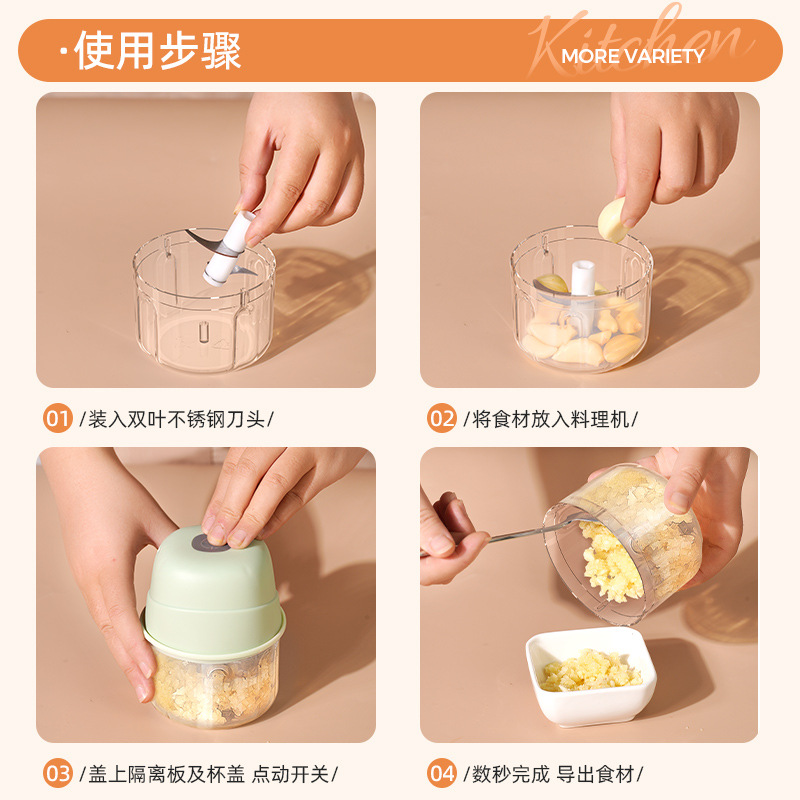 ·使用步骤

Kitchen
MORE VARIETY

01 /装入双叶不锈钢刀头/

02 /将食材放入料理机/

03 /盖上隔离板及杯盖 点动开关/

04 /数秒完成 导出食材/