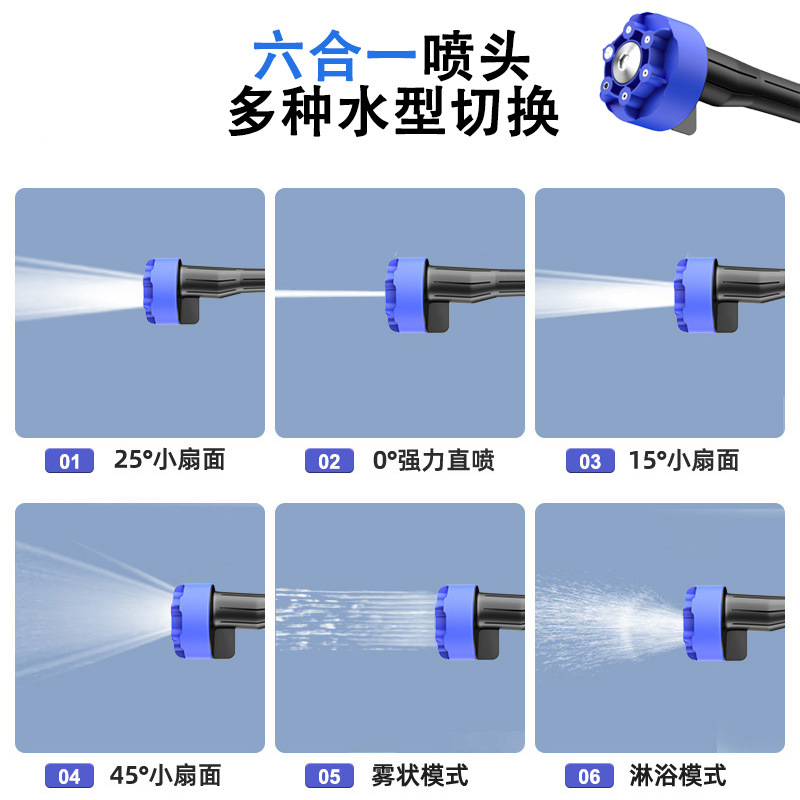 六合一喷头
多种水型切换

01 25°小扇面

02 0°强力直喷

03 15°小扇面

04 45°小扇面

05 雾状模式

06 淋浴模式